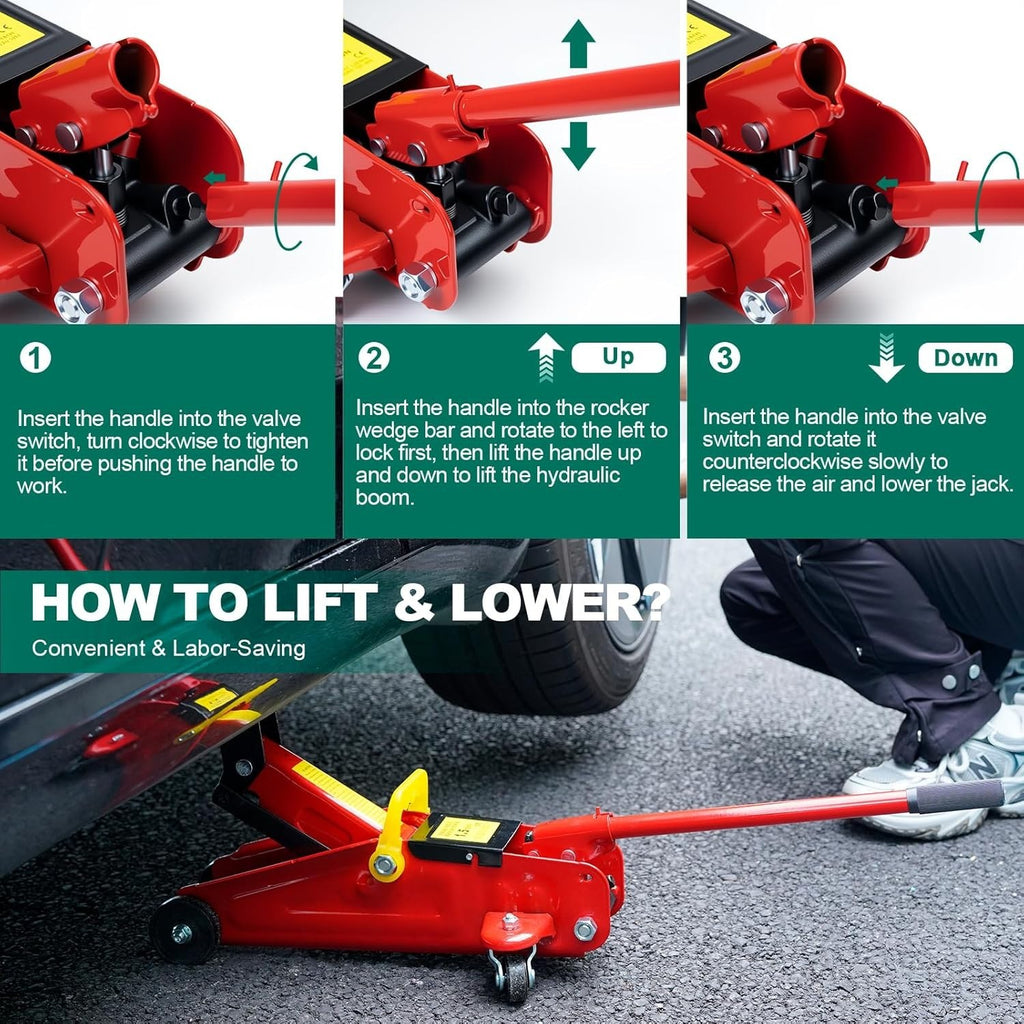 1

Insert the handle into the valve switch, turn clockwise to tighten it before pushing the handle to work.

2

Up

Insert the handle into the rocker wedge bar and rotate to the left to lock first, then lift the handle up and down to lift the hydraulic boom.

3

Down

Insert the handle into the valve switch and rotate it counterclockwise slowly to release the air and lower the jack.

HOW TO LIFT & LOWER?

Convenient & Labor-Saving