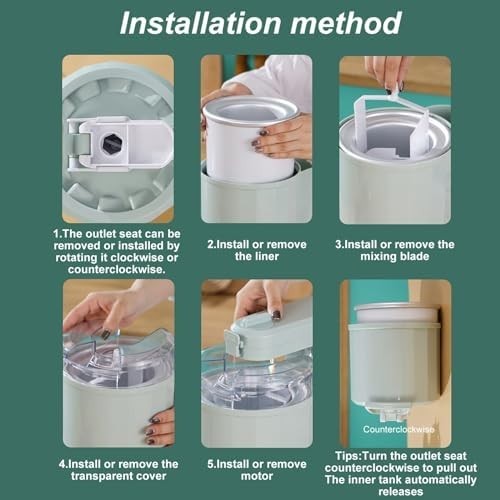 Installation method

1.The outlet seat can be removed or installed by rotating it clockwise or counterclockwise.

2.Install or remove the liner

3.Install or remove the mixing blade

4.Install or remove the transparent cover

5.Install or remove motor

Counterclockwise

Tips:Turn the outlet seat counterclockwise to pull out The inner tank automatically releases