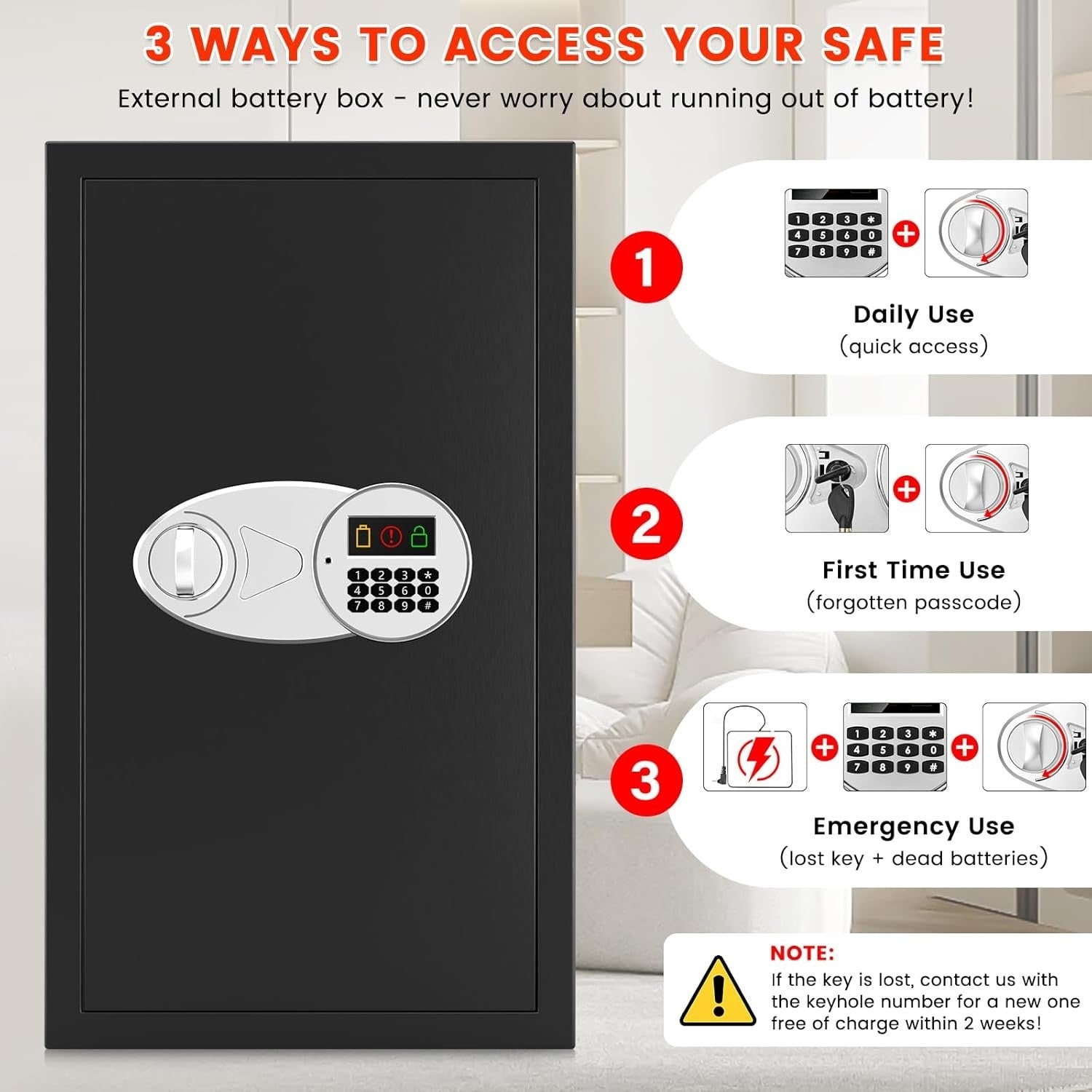 3 WAYS TO ACCESS YOUR SAFE

External battery box - never worry about running out of battery!

1 2 3 *
4 5 6 0
7 8 9 #

1

1 2 3 *
4 5 6 0
7 8 9 #

Daily Use
(quick access)

2

First Time Use
(forgotten passcode)

3

1 2 3 *
4 5 6 0
7 8 9 #

Emergency Use
(lost key + dead batteries)

NOTE:
If the key is lost, contact us with the keyhole number for a new one free of charge within 2 weeks!