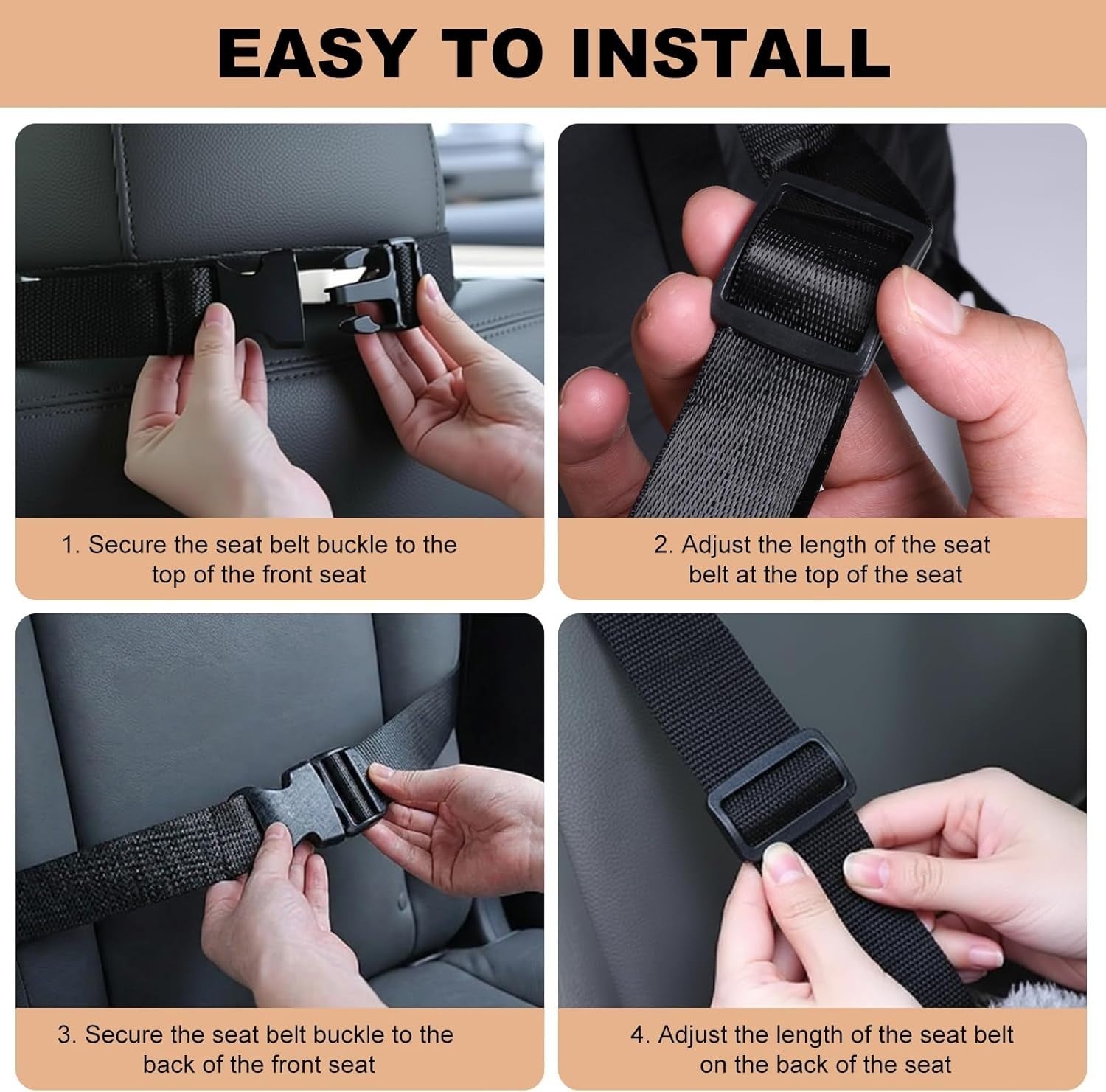 EASY TO INSTALL

1. Secure the seat belt buckle to the top of the front seat

2. Adjust the length of the seat belt at the top of the seat

3. Secure the seat belt buckle to the back of the front seat

4. Adjust the length of the seat belt on the back of the seat