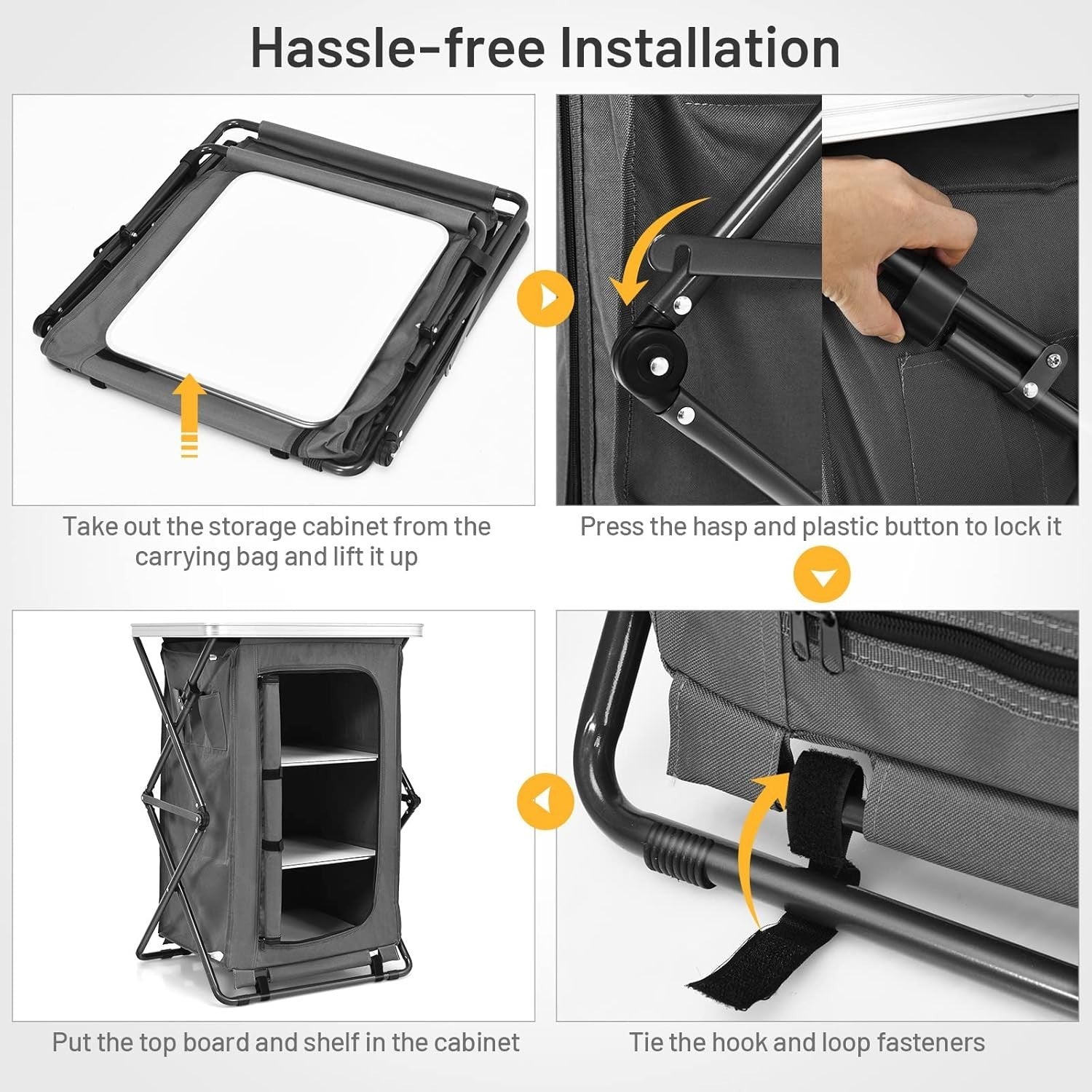 Hassle-free Installation

Take out the storage cabinet from the carrying bag and lift it up

Press the hasp and plastic button to lock it

Put the top board and shelf in the cabinet

Tie the hook and loop fasteners