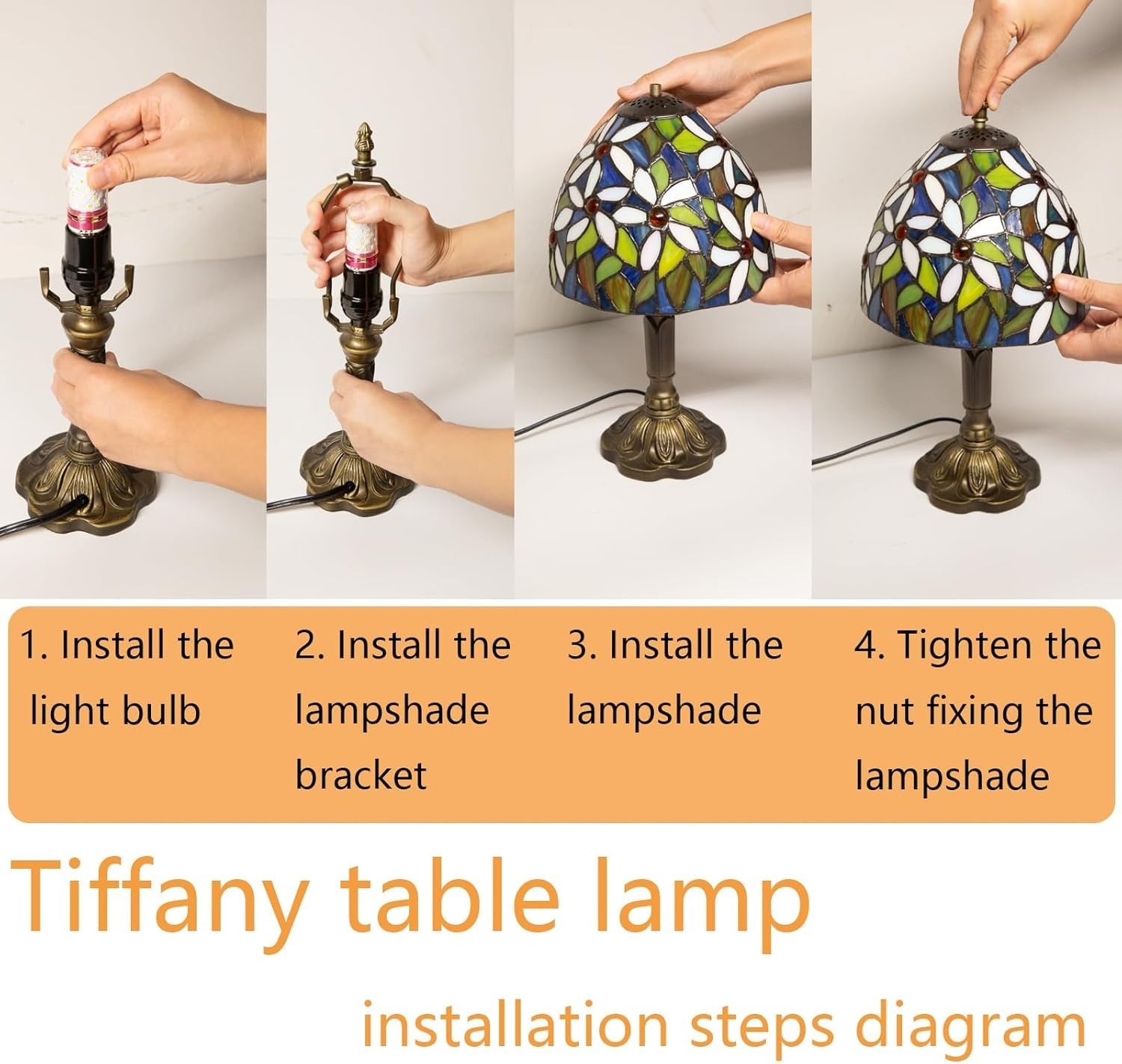 1. Install the light bulb

2. Install the lampshade bracket

3. Install the lampshade

4. Tighten the nut fixing the lampshade

Tiffany table lamp

installation steps diagram