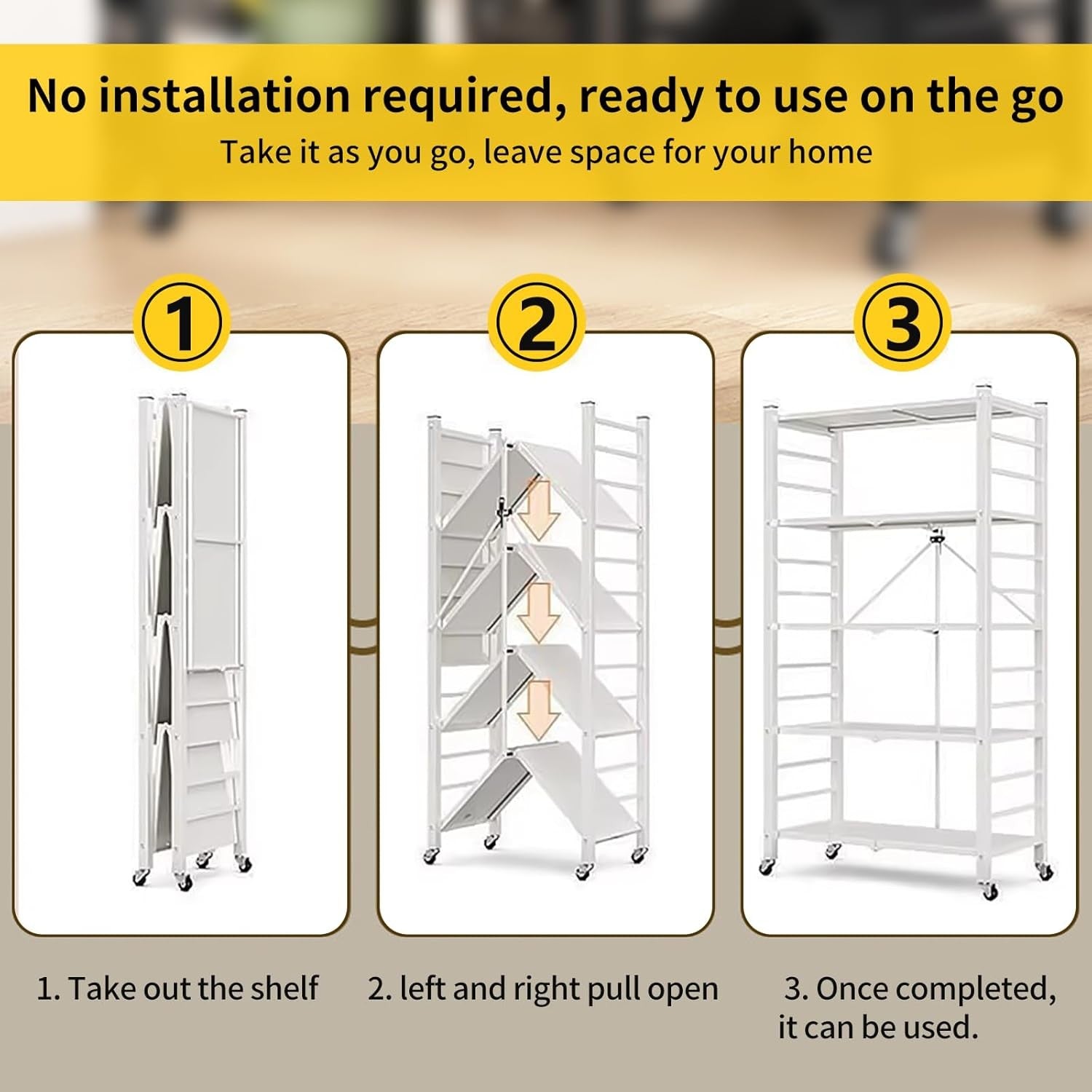 No installation required, ready to use on the go

Take it as you go, leave space for your home

1

2

3

1. Take out the shelf

2. left and right pull open

3. Once completed, it can be used.