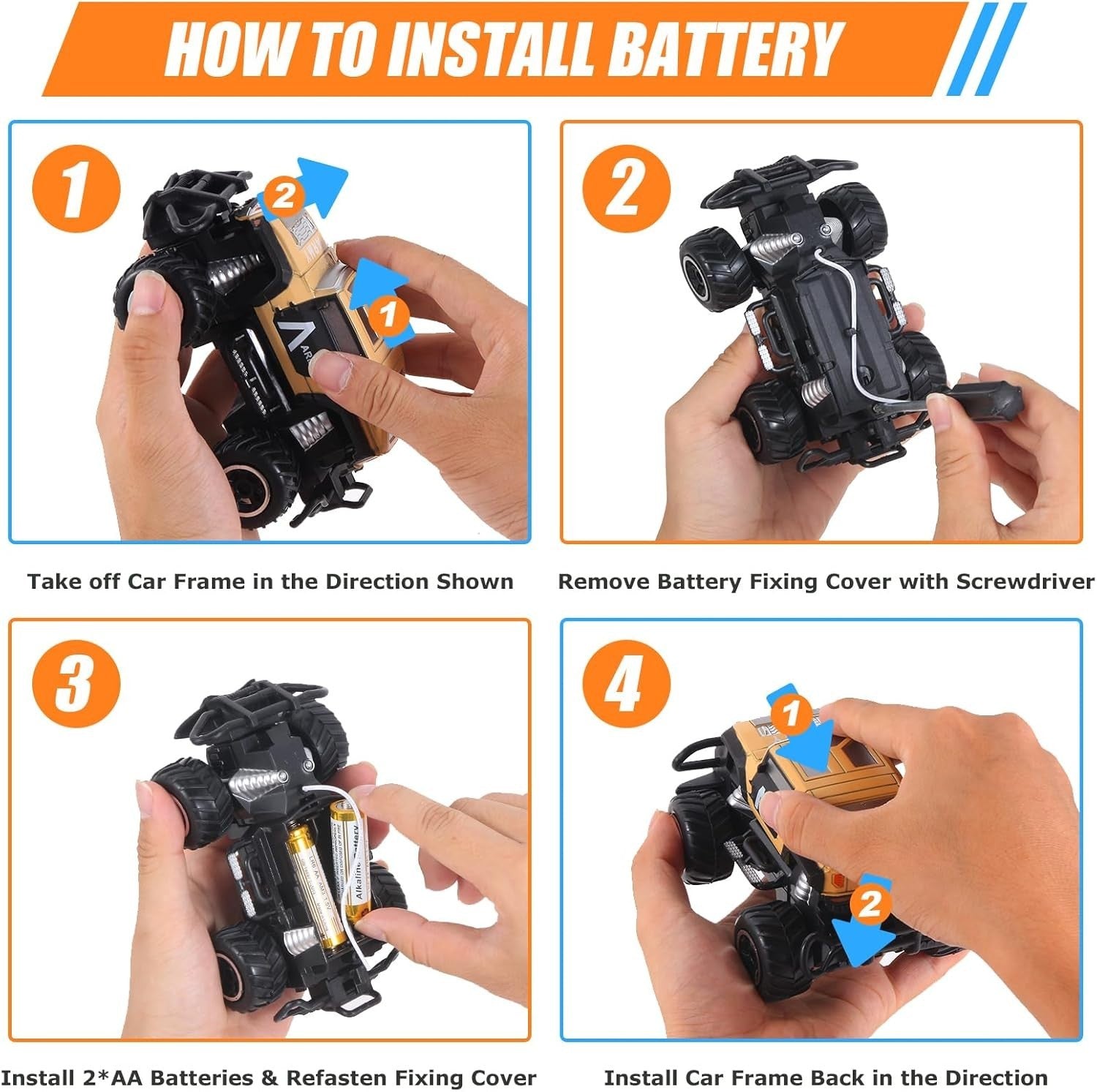 HOW TO INSTALL BATTERY

1

2

1

Take off Car Frame in the Direction Shown

2

Remove Battery Fixing Cover with Screwdriver

3

Alkaline Battery

Install 2*AA Batteries & Refasten Fixing Cover

4

1

2

Install Car Frame Back in the Direction