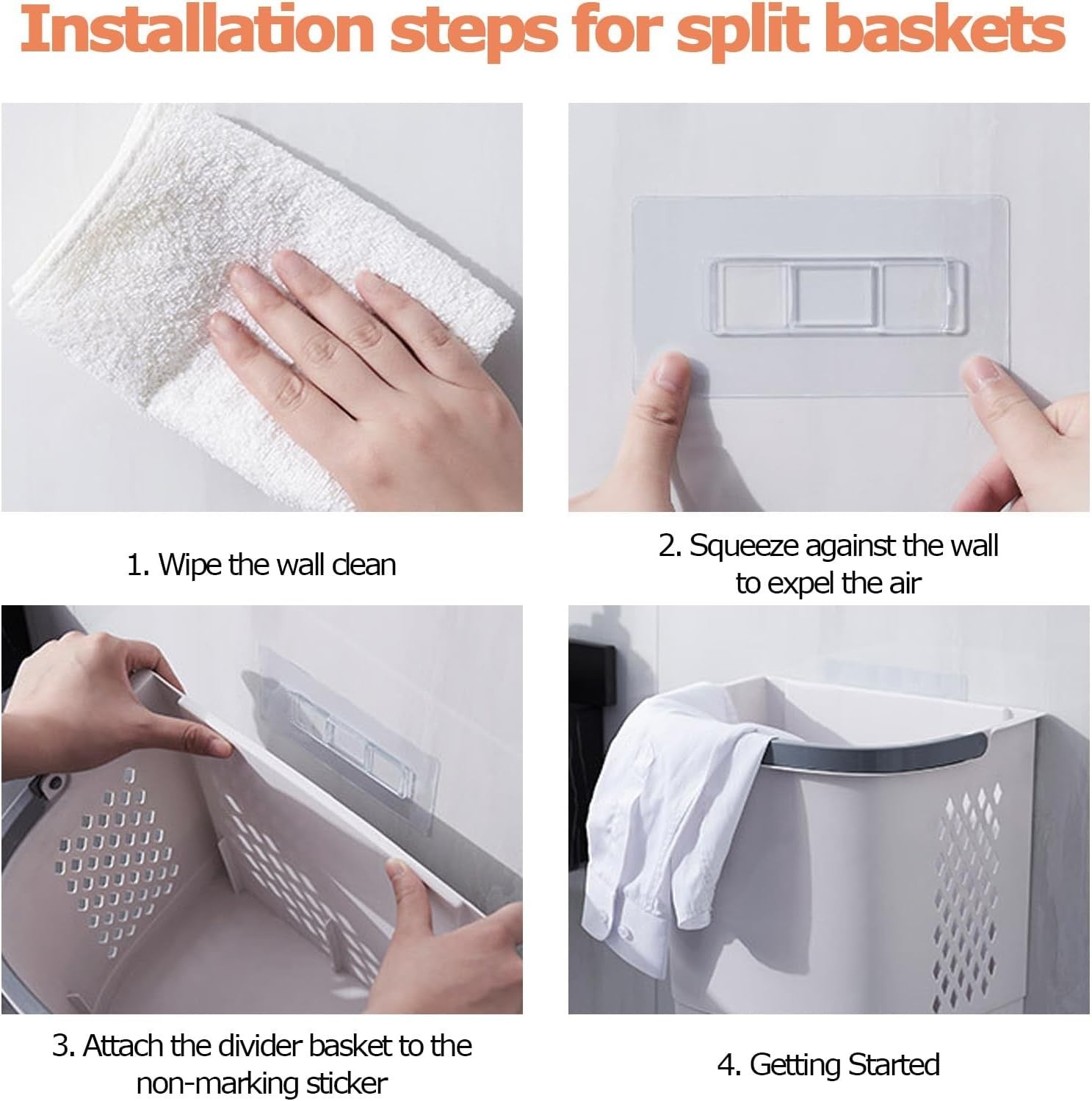 Installation steps for split baskets

1. Wipe the wall clean

2. Squeeze against the wall to expel the air

3. Attach the divider basket to the non-marking sticker

4. Getting Started