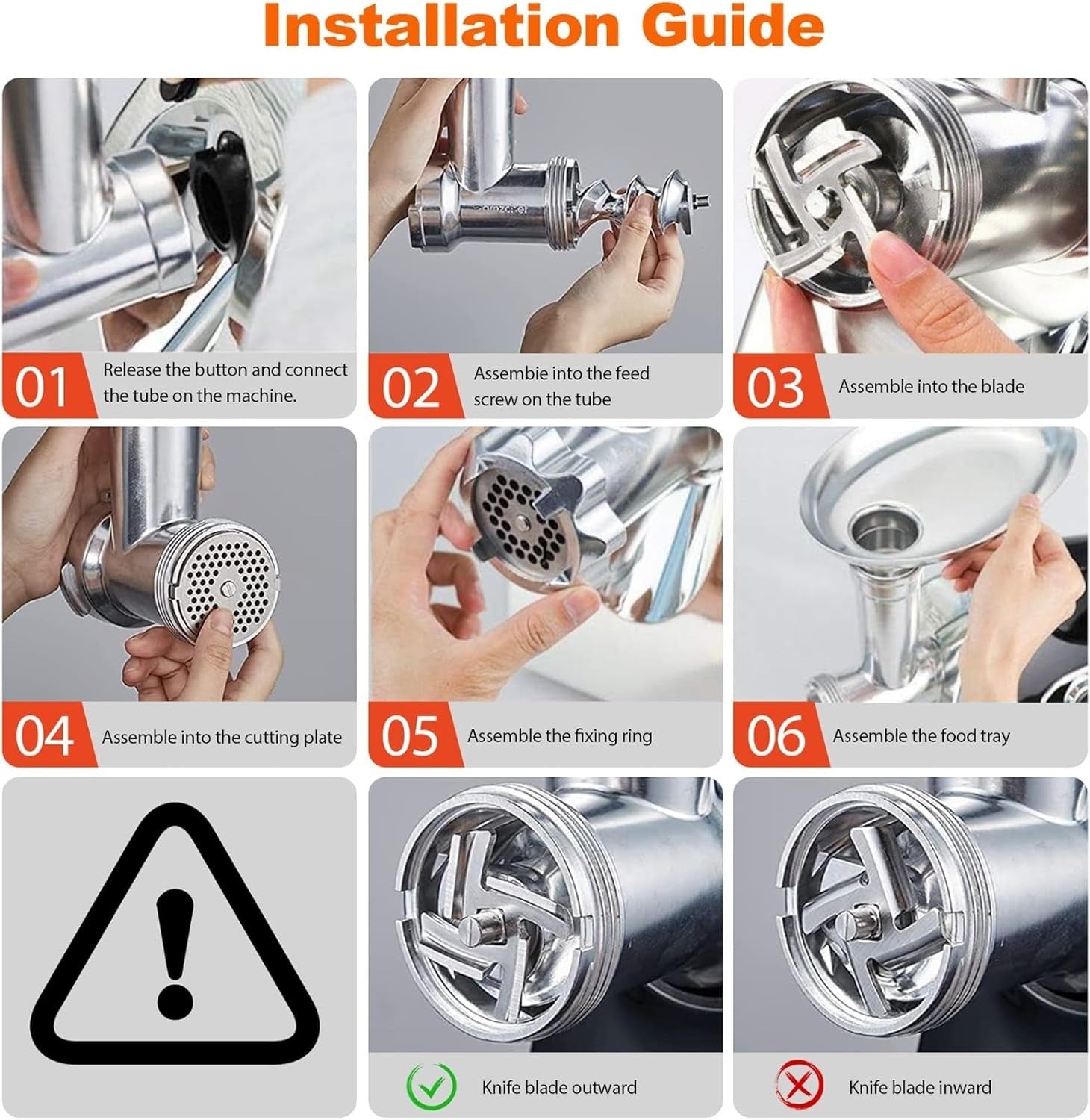 Installation Guide

01 Release the button and connect the tube on the machine.

02 Assembie into the feed screw on the tube

03 Assemble into the blade

04 Assemble into the cutting plate

05 Assemble the fixing ring

06 Assemble the food tray

Knife blade outward

Knife blade inward