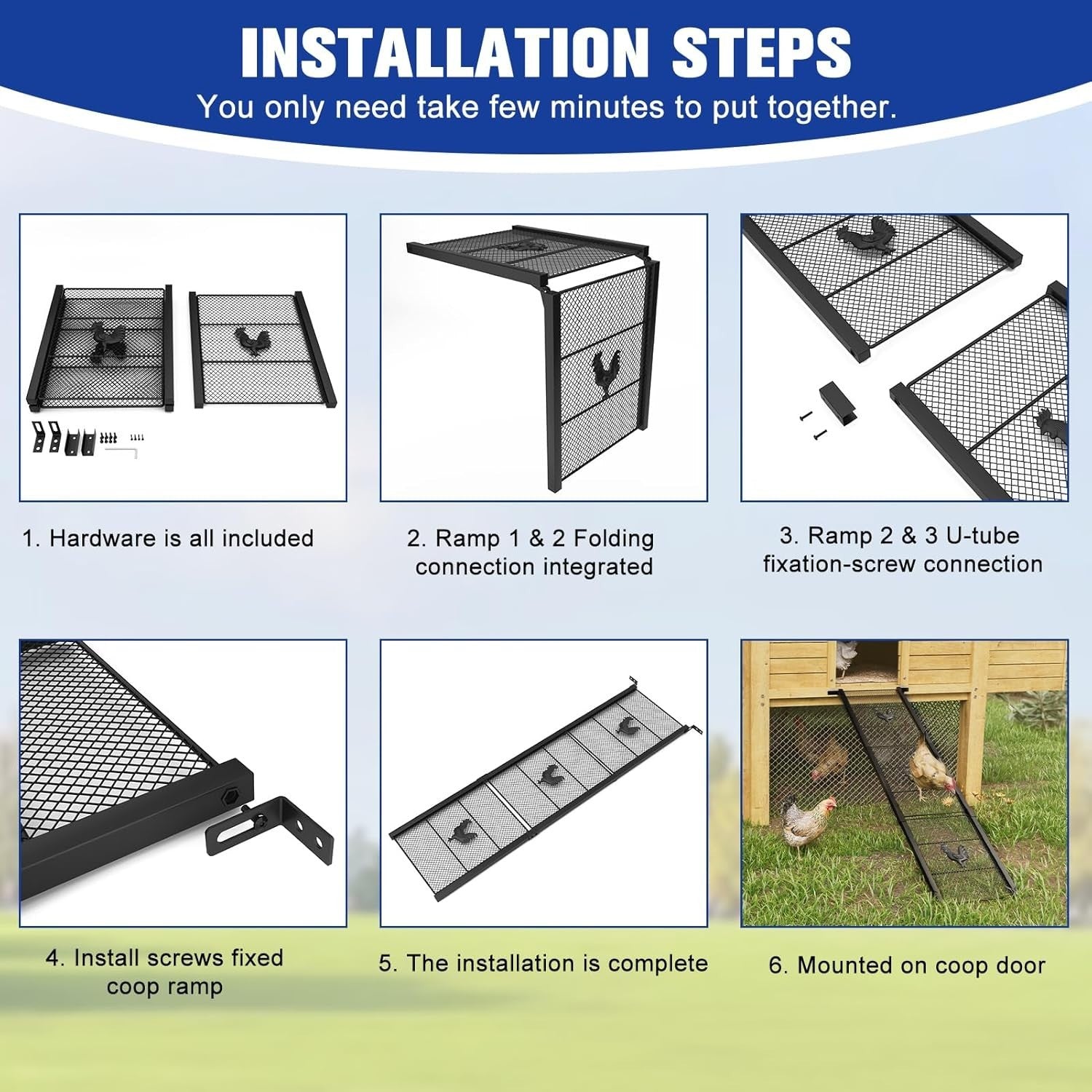 INSTALLATION STEPS

You only need take few minutes to put together.

1. Hardware is all included

2. Ramp 1 & 2 Folding connection integrated

3. Ramp 2 & 3 U-tube fixation-screw connection

4. Install screws fixed coop ramp

5. The installation is complete

6. Mounted on coop door