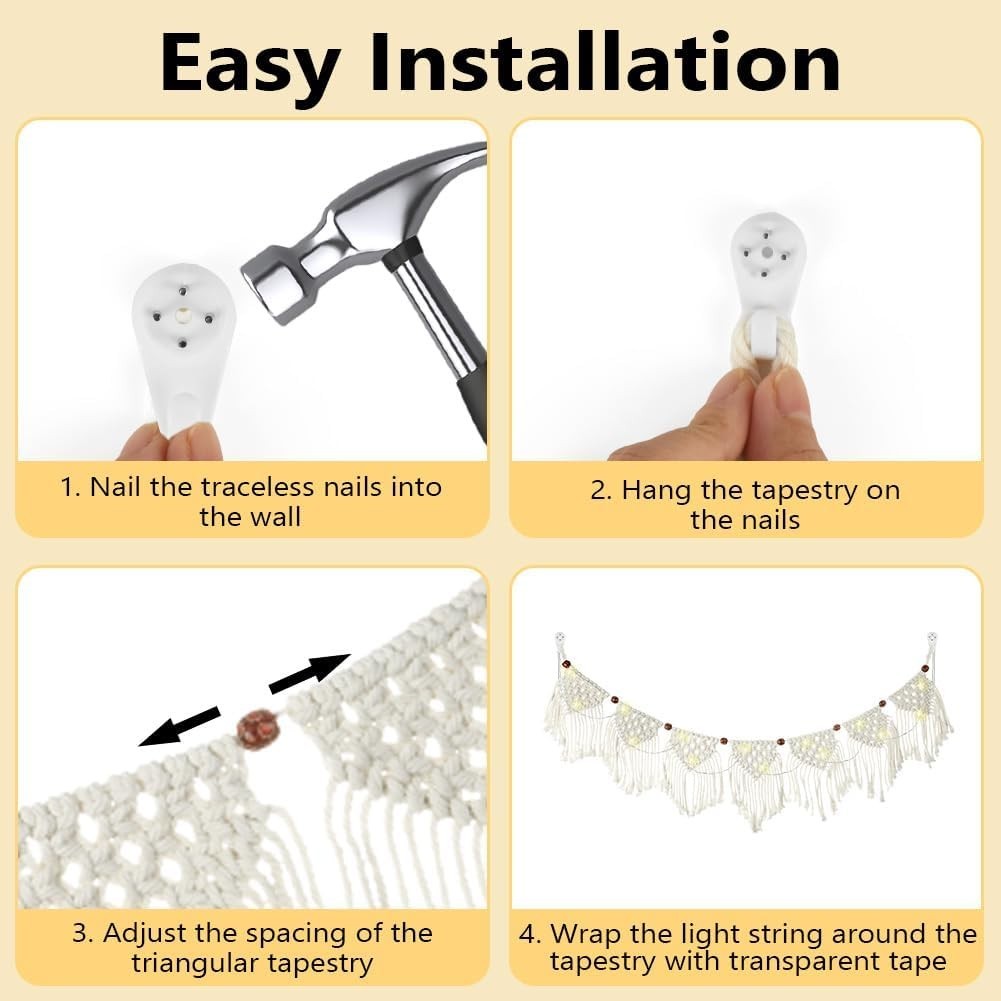 Easy Installation

1. Nail the traceless nails into the wall

2. Hang the tapestry on the nails

3. Adjust the spacing of the triangular tapestry

4. Wrap the light string around the tapestry with transparent tape