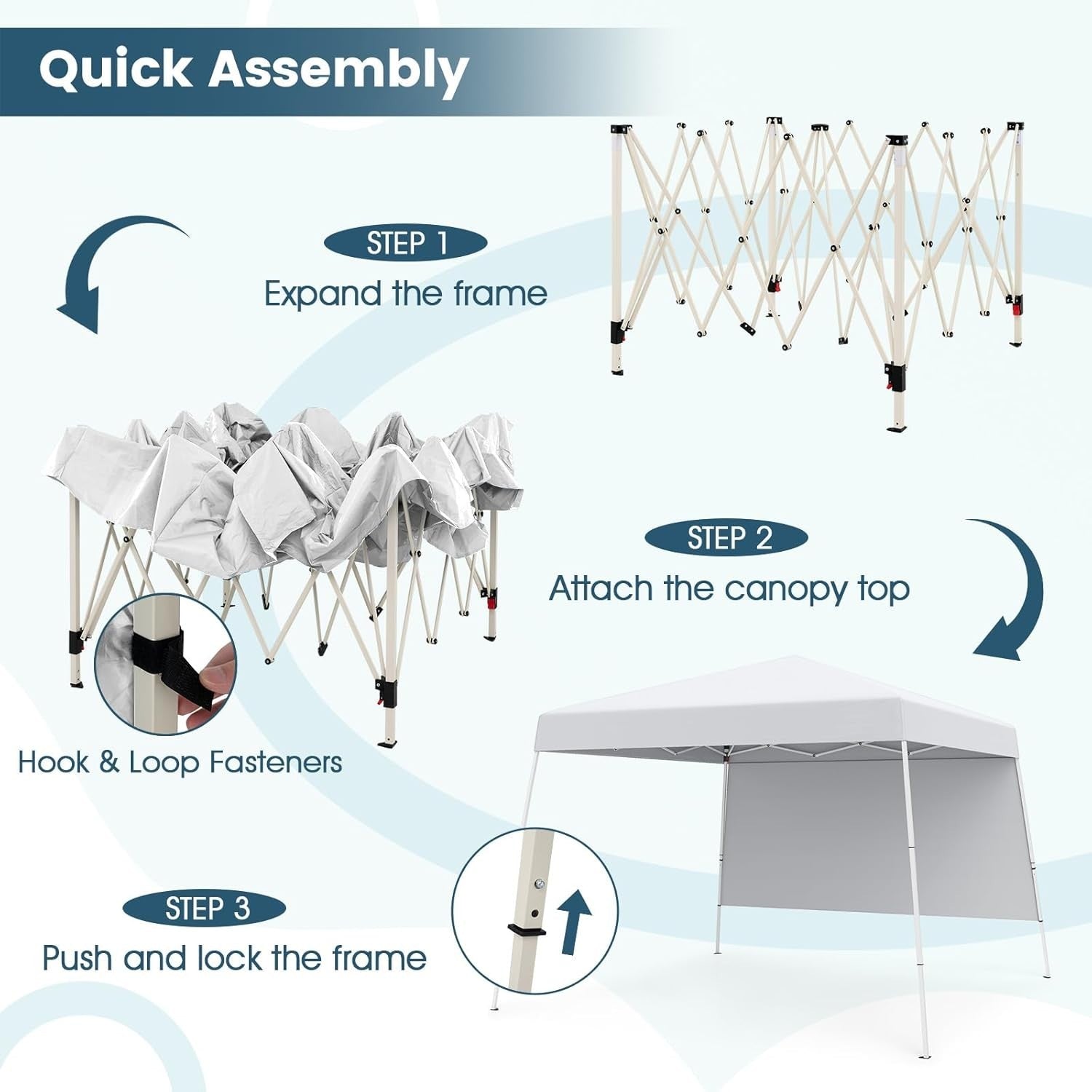 Quick Assembly

STEP 1
Expand the frame

STEP 2
Attach the canopy top

Hook & Loop Fasteners

STEP 3
Push and lock the frame