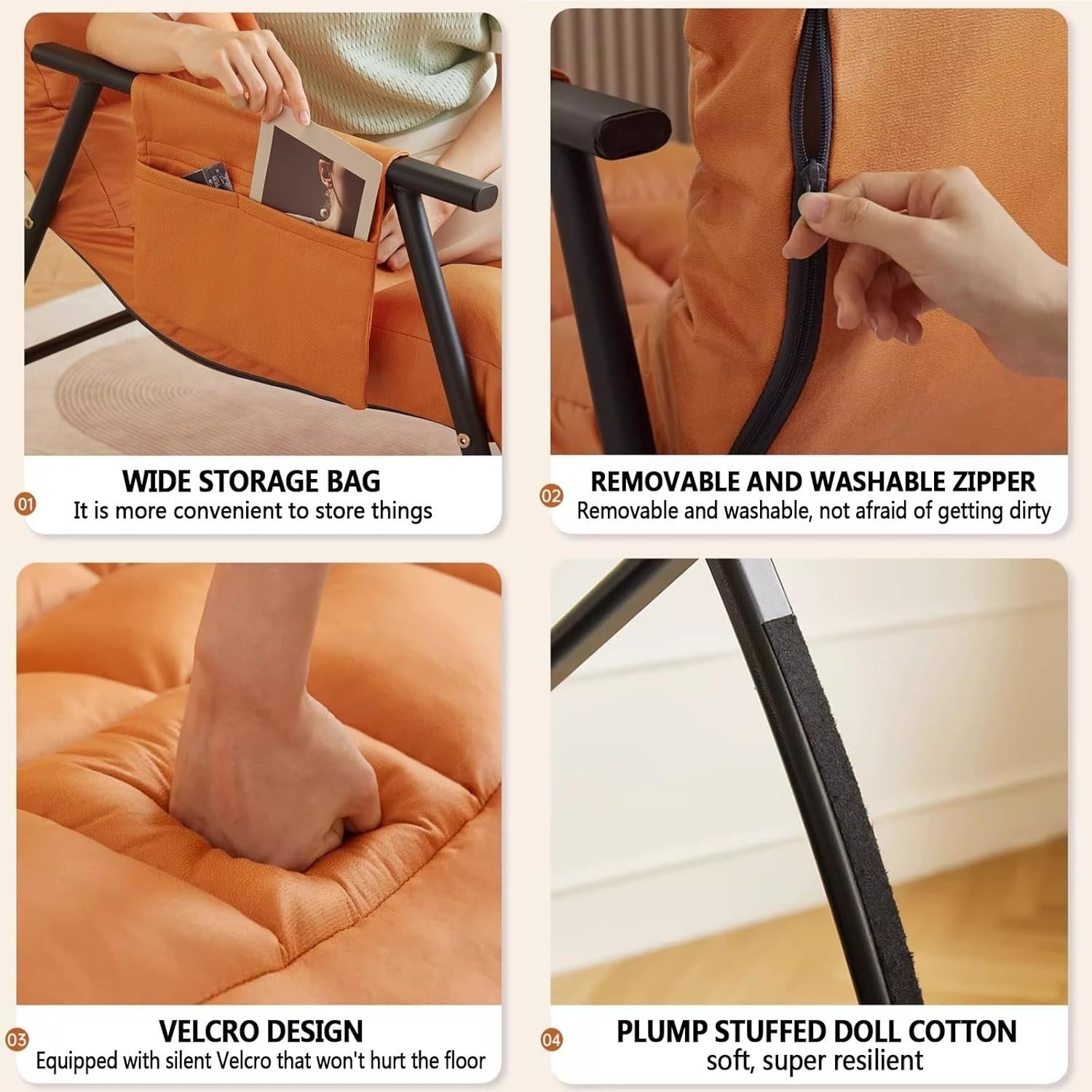 01
WIDE STORAGE BAG
It is more convenient to store things

02
REMOVABLE AND WASHABLE ZIPPER
Removable and washable, not afraid of getting dirty

03
VELCRO DESIGN
Equipped with silent Velcro that won't hurt the floor

04
PLUMP STUFFED DOLL COTTON
soft, super resilient