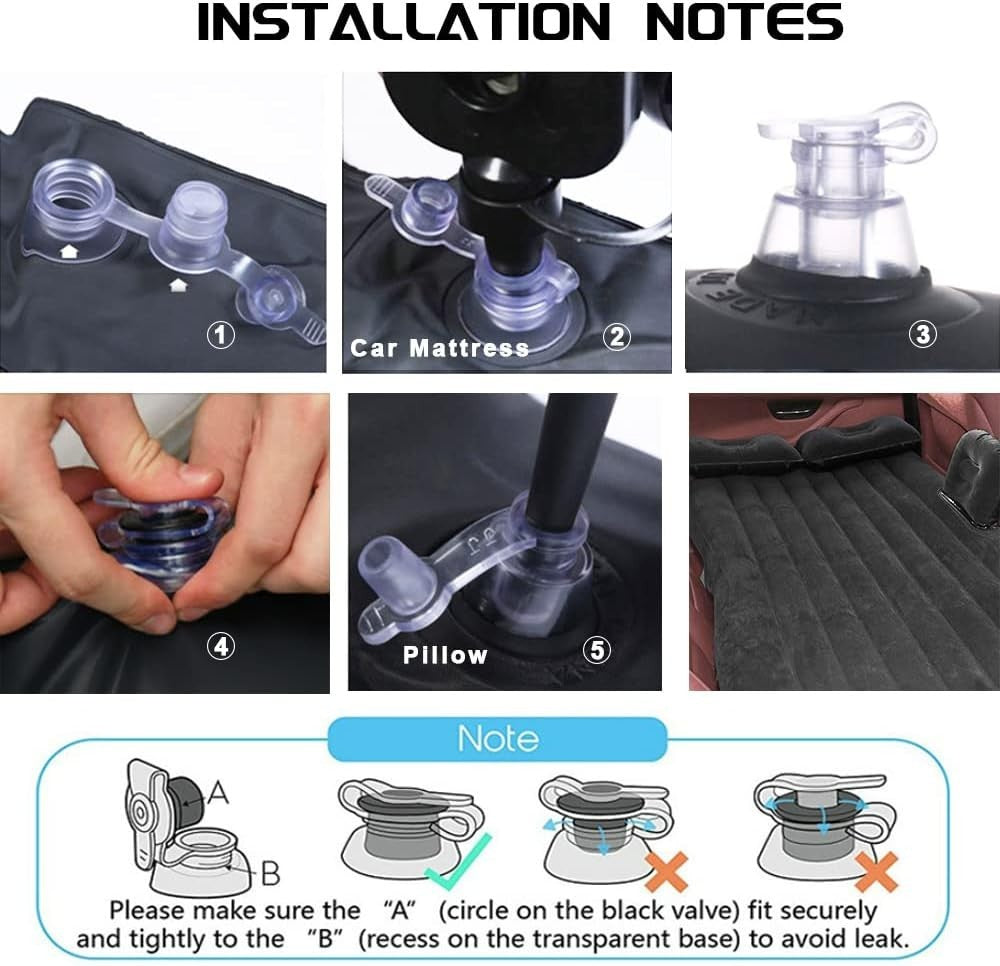 INSTALLATION NOTES

①

Car Mattress ②

③

④

Pillow ⑤

Note

A

B

Please make sure the "A" (circle on the black valve) fit securely and tightly to the "B" (recess on the transparent base) to avoid leak.