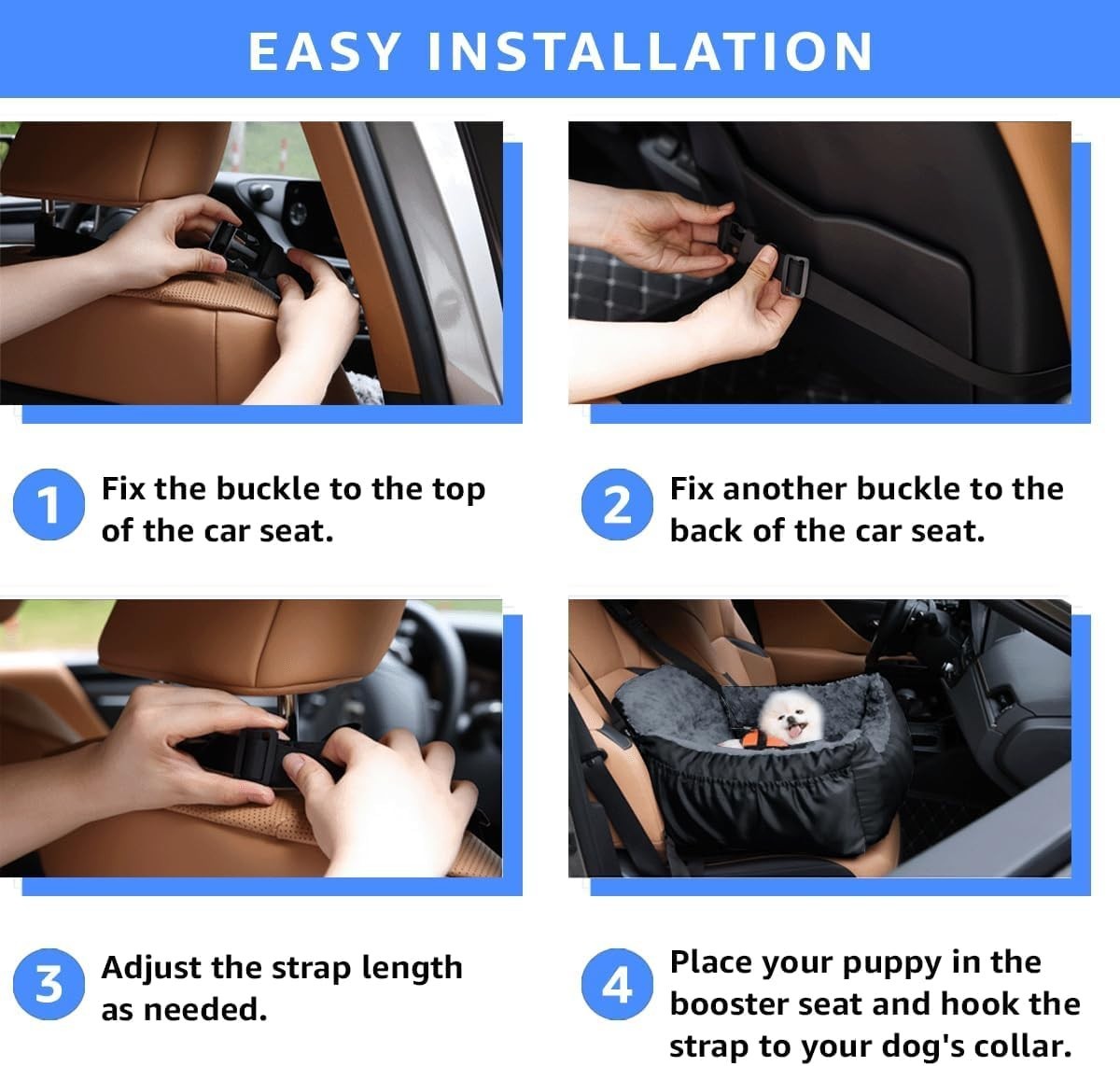 EASY INSTALLATION

1 Fix the buckle to the top of the car seat.

2 Fix another buckle to the back of the car seat.

3 Adjust the strap length as needed.

4 Place your puppy in the booster seat and hook the strap to your dog's collar.