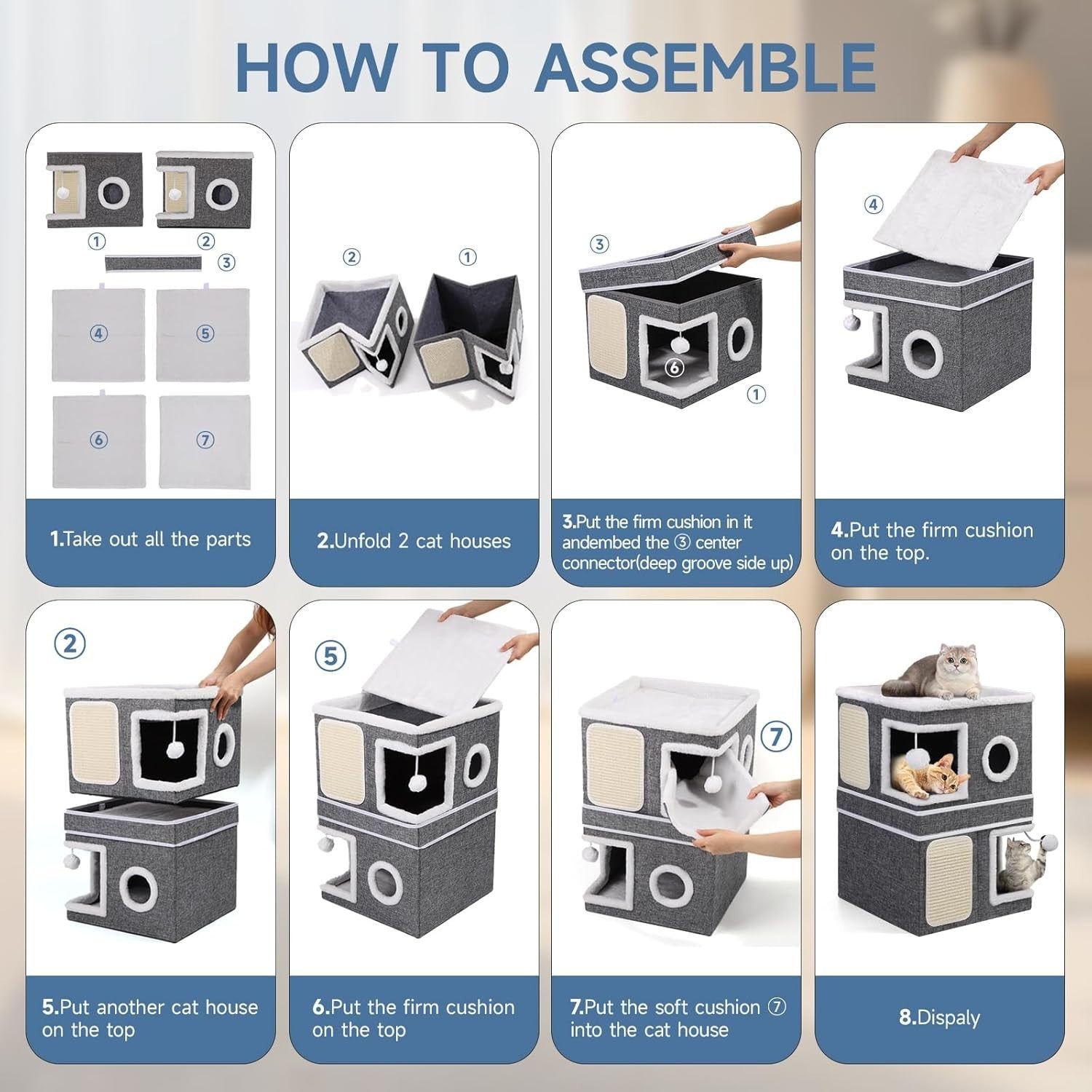 HOW TO ASSEMBLE

①
②
③
④
⑤
⑥
⑦

1.Take out all the parts

②
①

2.Unfold 2 cat houses

③
⑥
①

3.Put the firm cushion in it andembed the ③ center connector(deep groove side up)

④

4.Put the firm cushion on the top.

②

5.Put another cat house on the top

⑤

6.Put the firm cushion on the top

⑦

7.Put the soft cushion ⑦ into the cat house

8.Dispaly