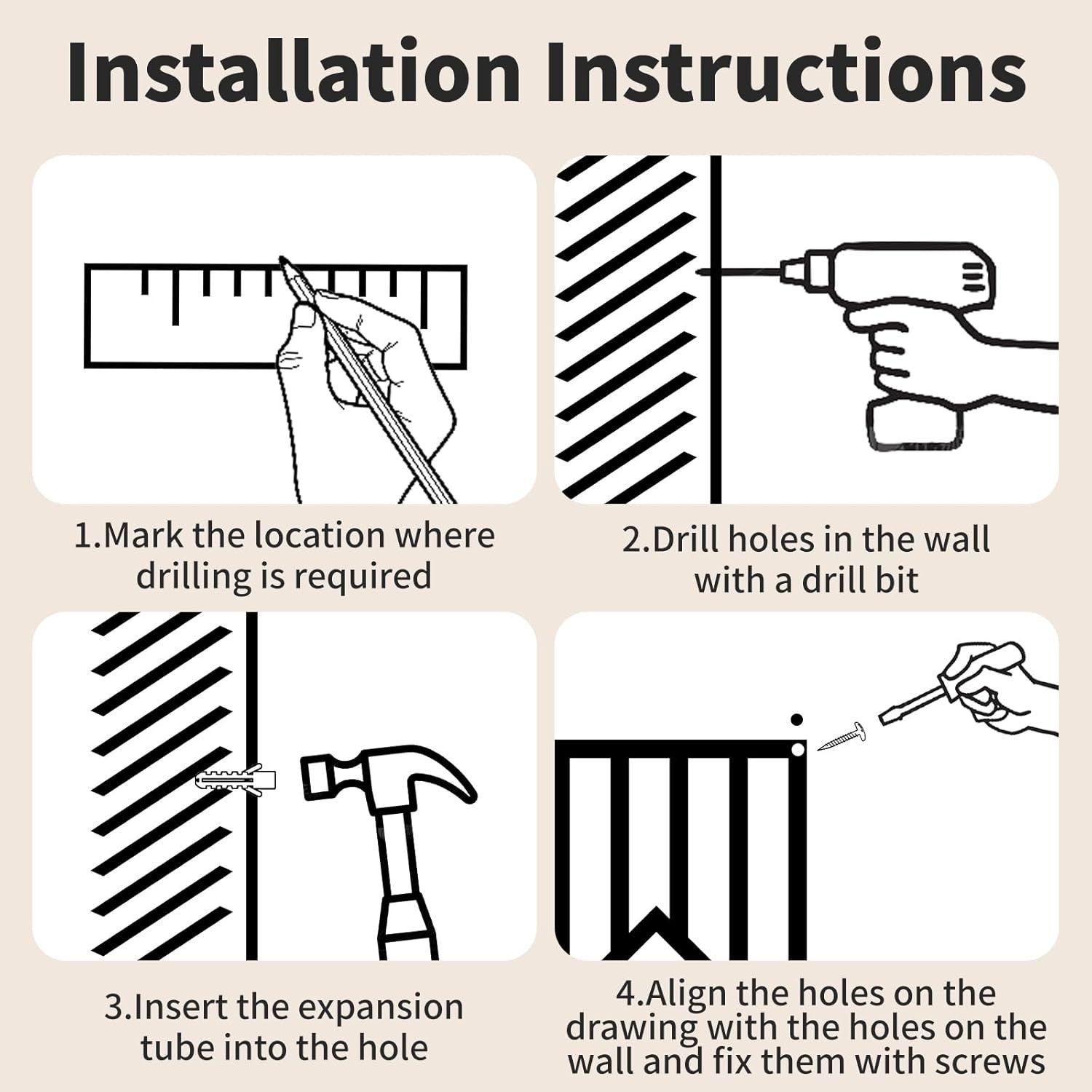 Installation Instructions

1.Mark the location where drilling is required

2.Drill holes in the wall with a drill bit

3.Insert the expansion tube into the hole

4.Align the holes on the drawing with the holes on the wall and fix them with screws