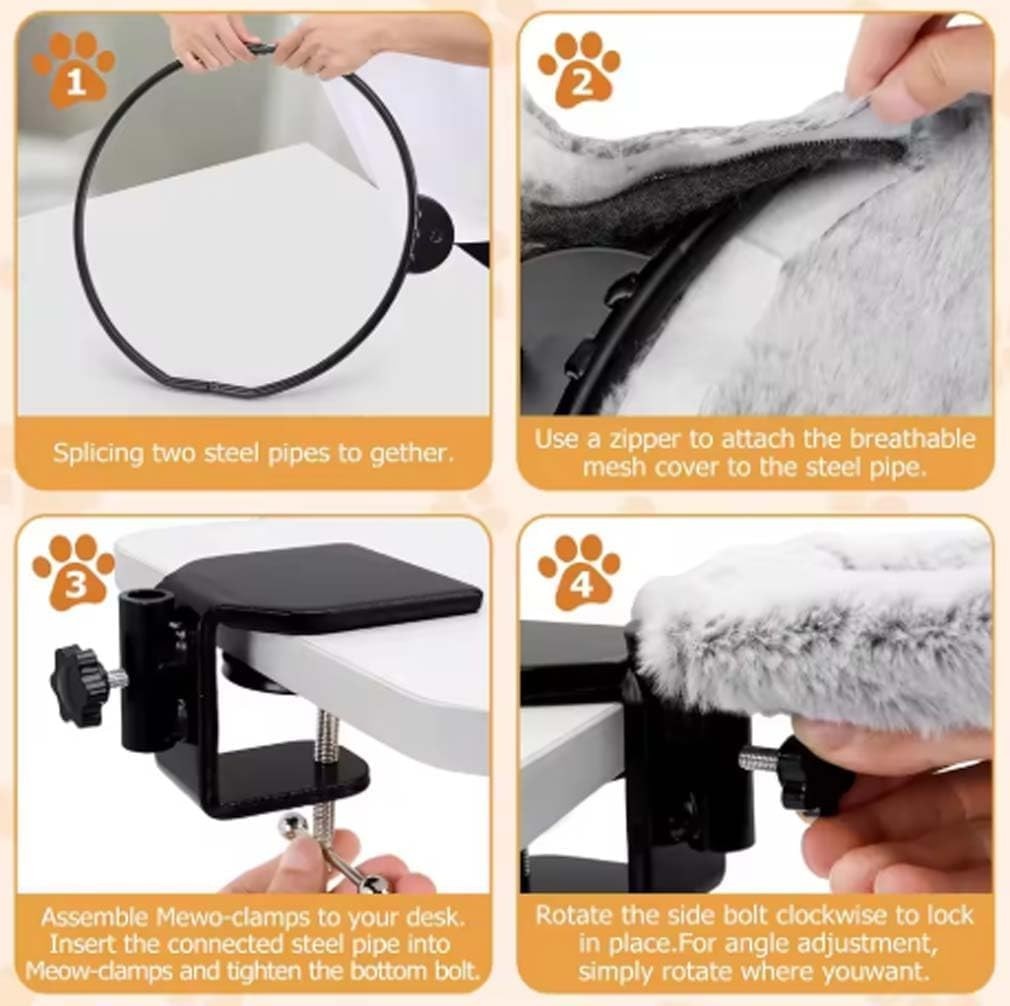 1

Splicing two steel pipes to gether.

2

Use a zipper to attach the breathable mesh cover to the steel pipe.

3

Assemble Mewo-clamps to your desk. Insert the connected steel pipe into Meow-clamps and tighten the bottom bolt.

4

Rotate the side bolt clockwise to lock in place.For angle adjustment, simply rotate where youwant.