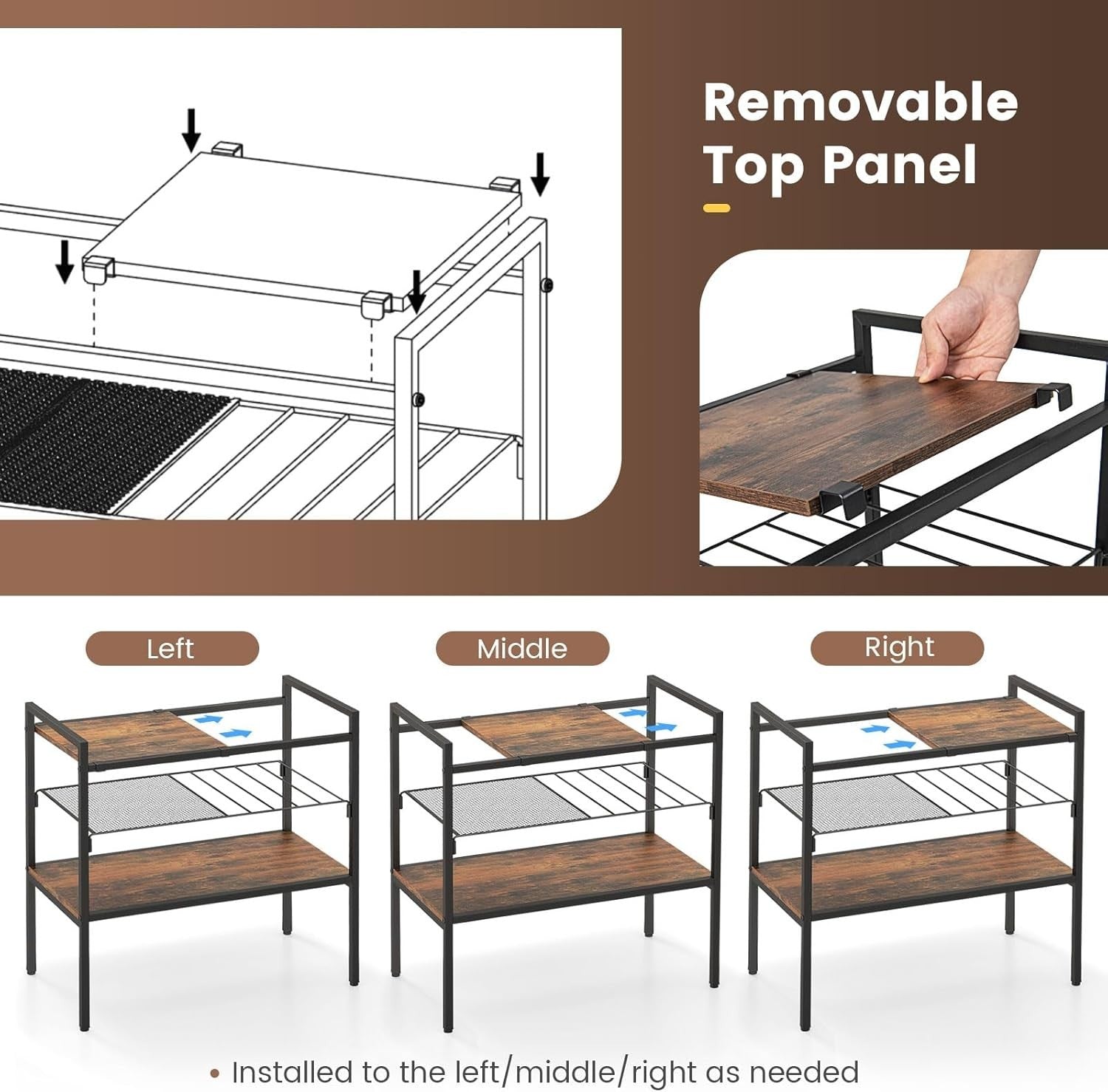 Removable Top Panel

Left

Middle

Right

• Installed to the left/middle/right as needed