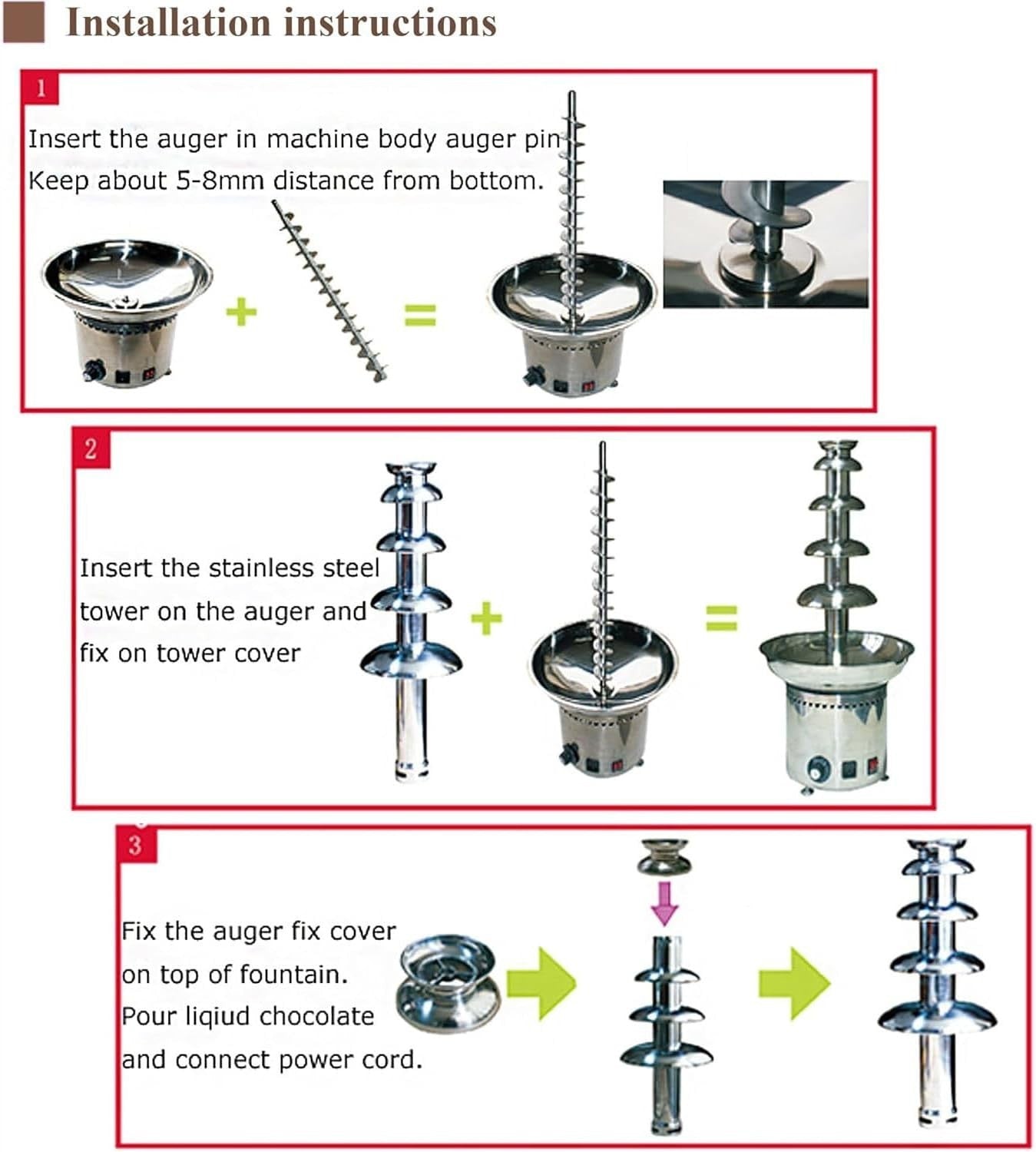 Installation instructions

1

Insert the auger in machine body auger pin
Keep about 5-8mm distance from bottom.

+ =

2

Insert the stainless steel tower on the auger and fix on tower cover

+ =

3

Fix the auger fix cover on top of fountain.
Pour liqiud chocolate and connect power cord.