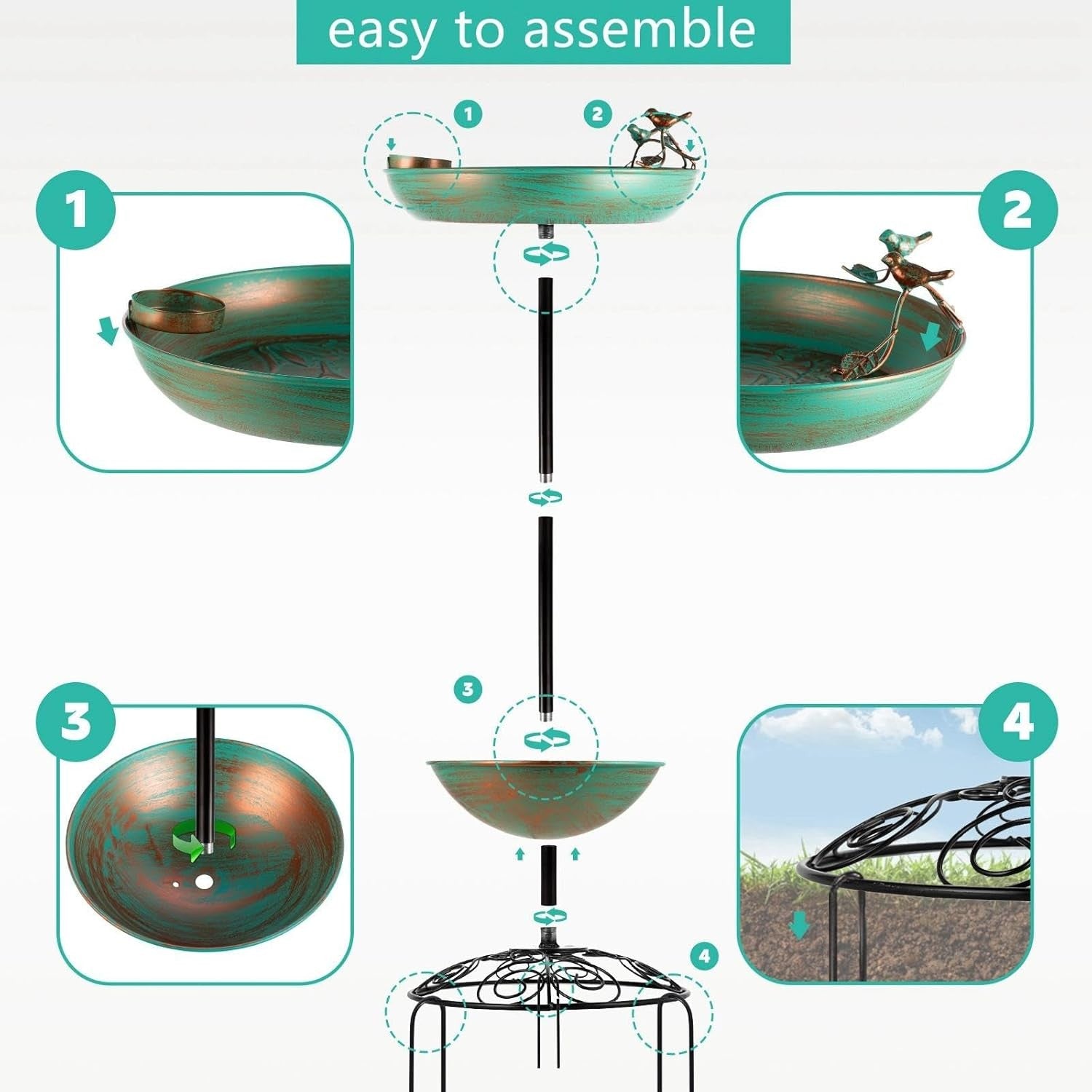 easy to assemble

1

2

1

2

3

3

4

4