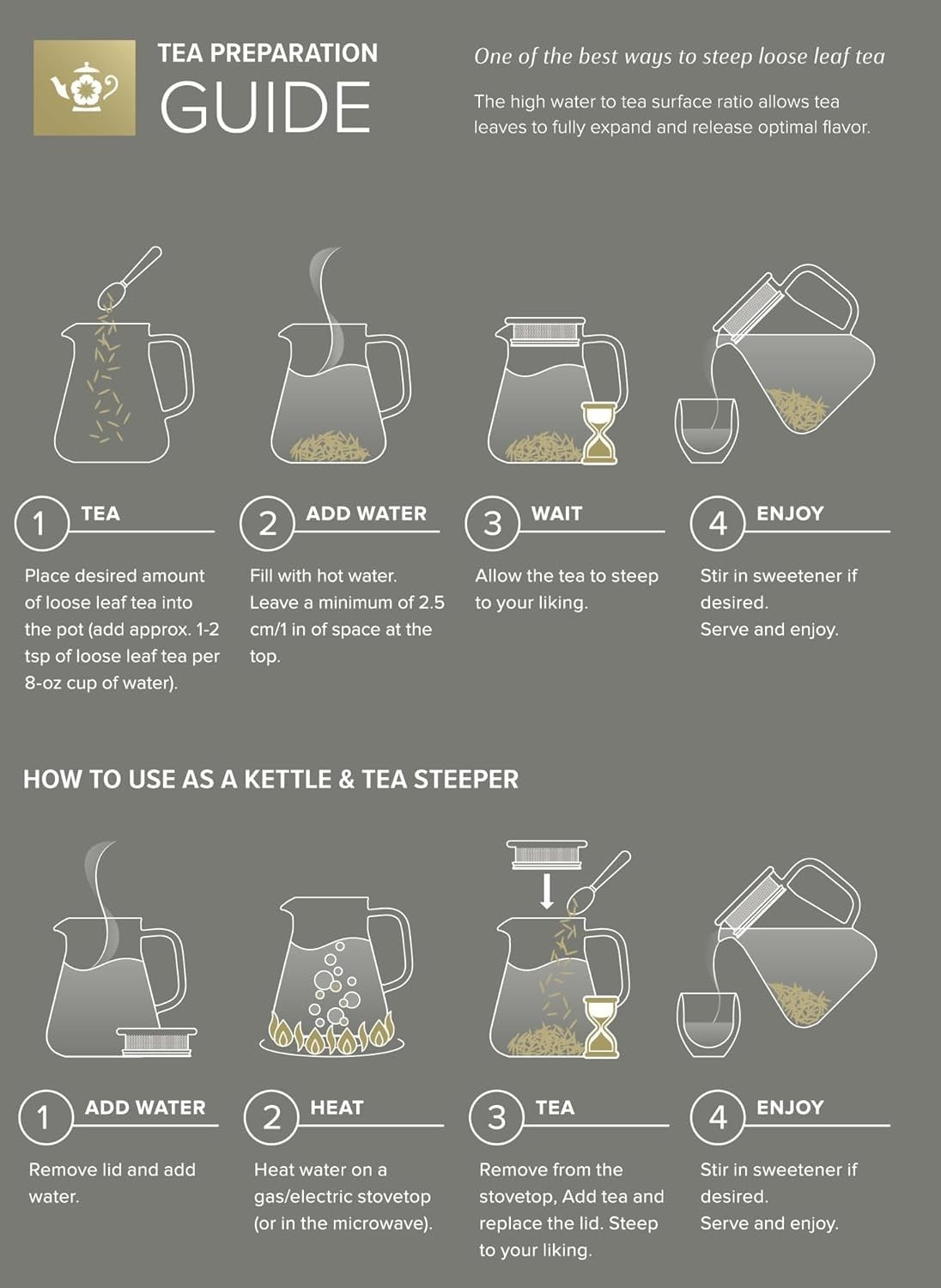 TEA PREPARATION GUIDE

One of the best ways to steep loose leaf tea

The high water to tea surface ratio allows tea leaves to fully expand and release optimal flavor.

1 TEA

Place desired amount of loose leaf tea into the pot (add approx. 1-2 tsp of loose leaf tea per 8-oz cup of water).

2 ADD WATER

Fill with hot water. Leave a minimum of 2.5 cm/1 in of space at the top.

3 WAIT

Allow the tea to steep to your liking.

4 ENJOY

Stir in sweetener if desired.
Serve and enjoy.

HOW TO USE AS A KETTLE & TEA STEEPER

1 ADD WATER

Remove lid and add water.

2 HEAT

Heat water on a gas/electric stovetop (or in the microwave).

3 TEA

Remove from the stovetop, Add tea and replace the lid. Steep to your liking.

4 ENJOY

Stir in sweetener if desired.
Serve and enjoy.