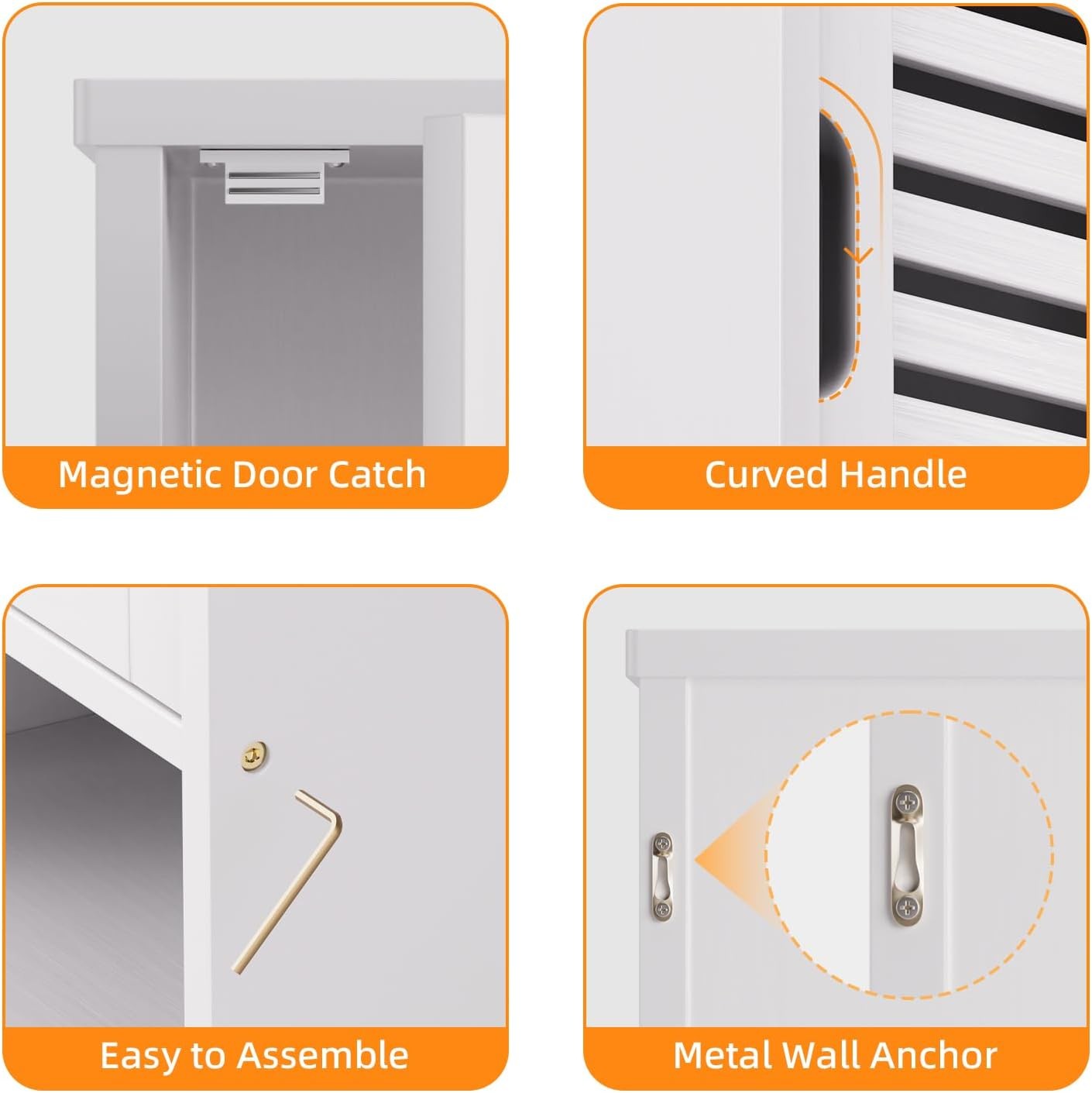 Magnetic Door Catch

Curved Handle

Easy to Assemble

Metal Wall Anchor