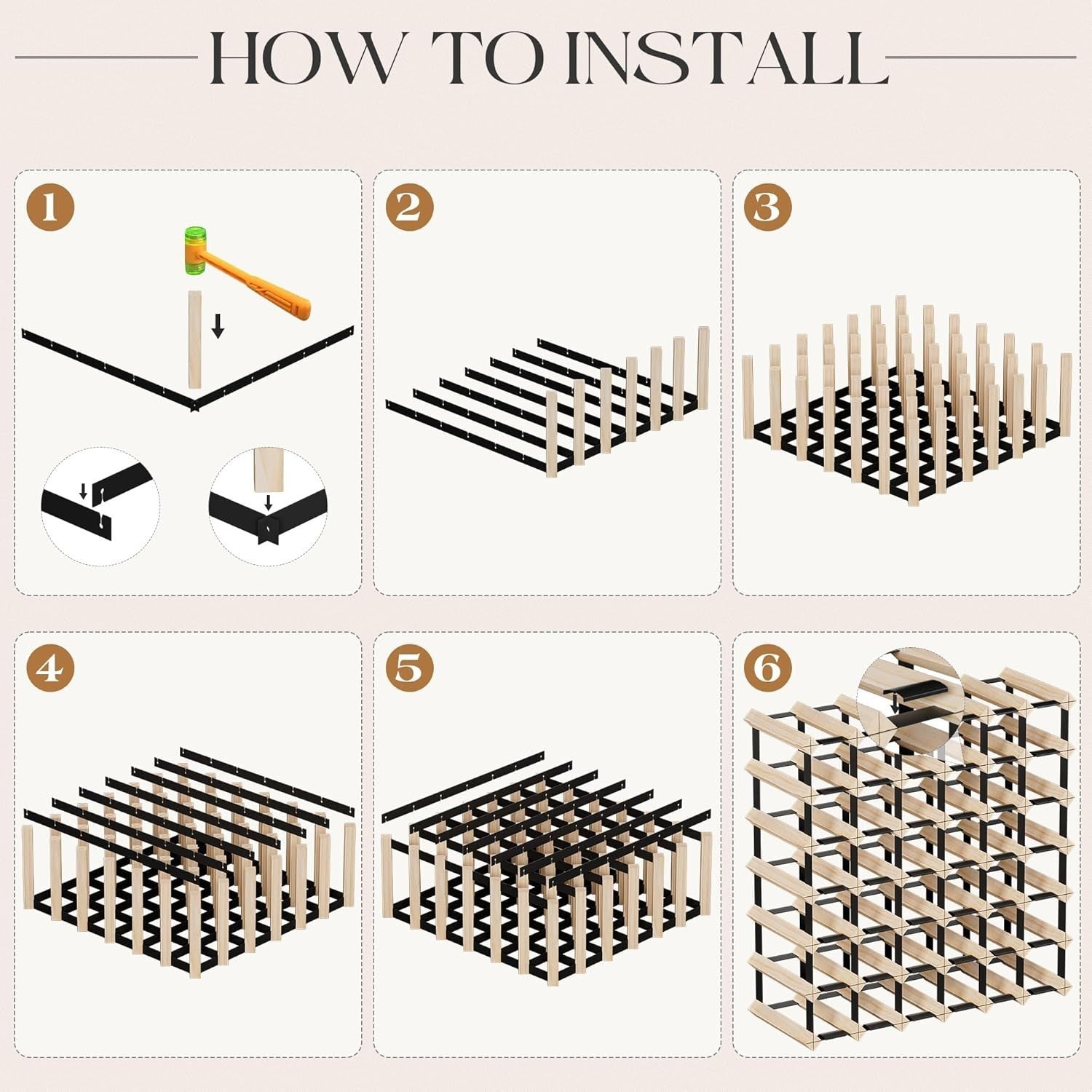 HOW TO INSTALL

1

2

3

4

5

6