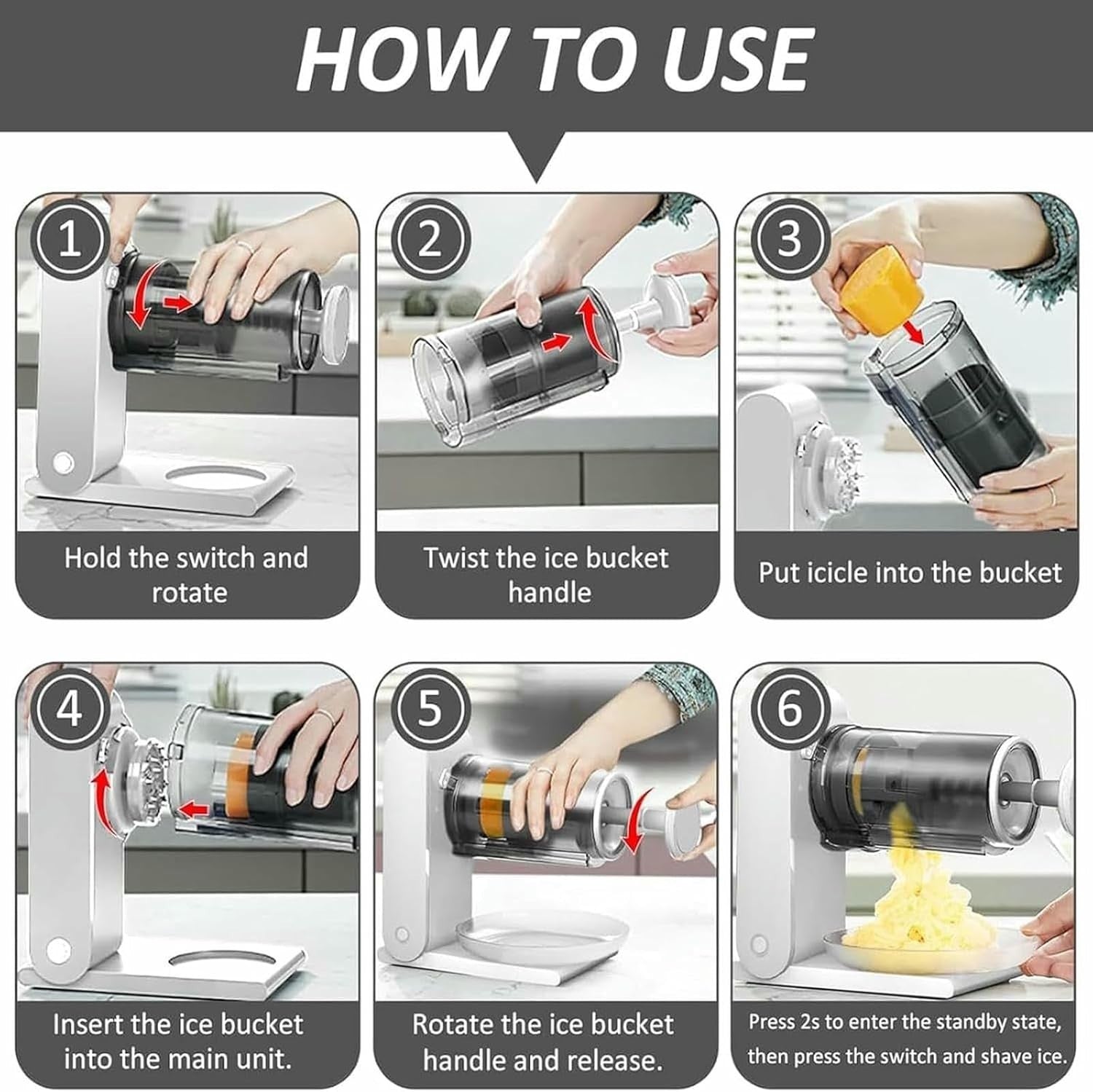 HOW TO USE

1
Hold the switch and rotate

2
Twist the ice bucket handle

3
Put icicle into the bucket

4
Insert the ice bucket into the main unit.

5
Rotate the ice bucket handle and release.

6
Press 2s to enter the standby state, then press the switch and shave ice.