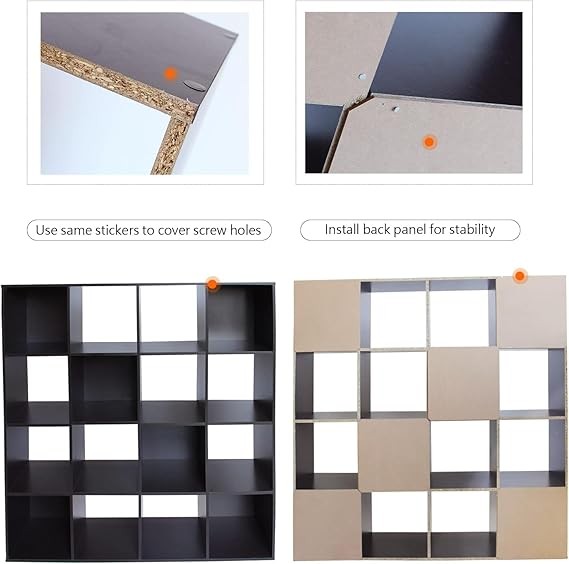 Use same stickers to cover screw holes

Install back panel for stability