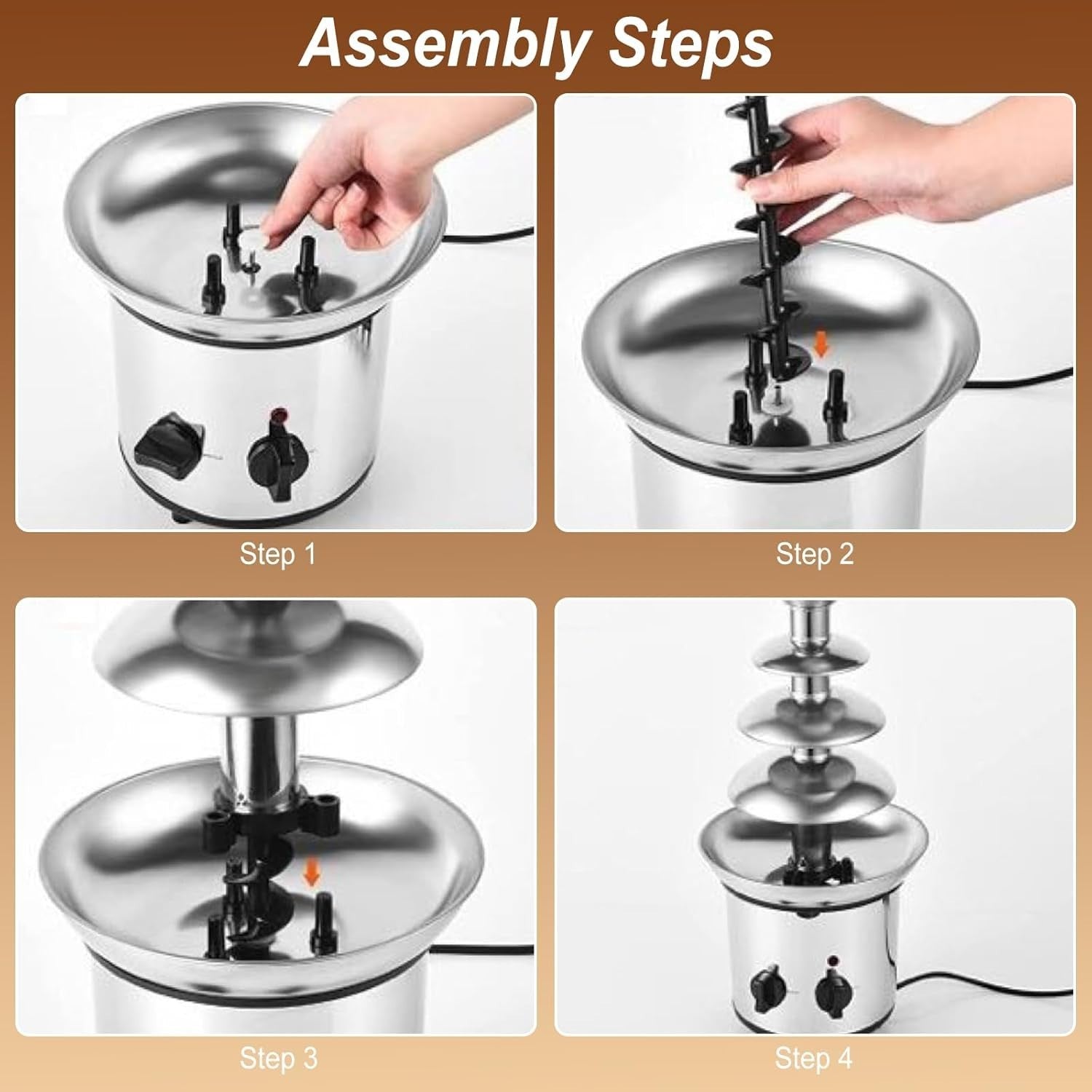 Assembly Steps

Step 1

Step 2

Step 3

Step 4