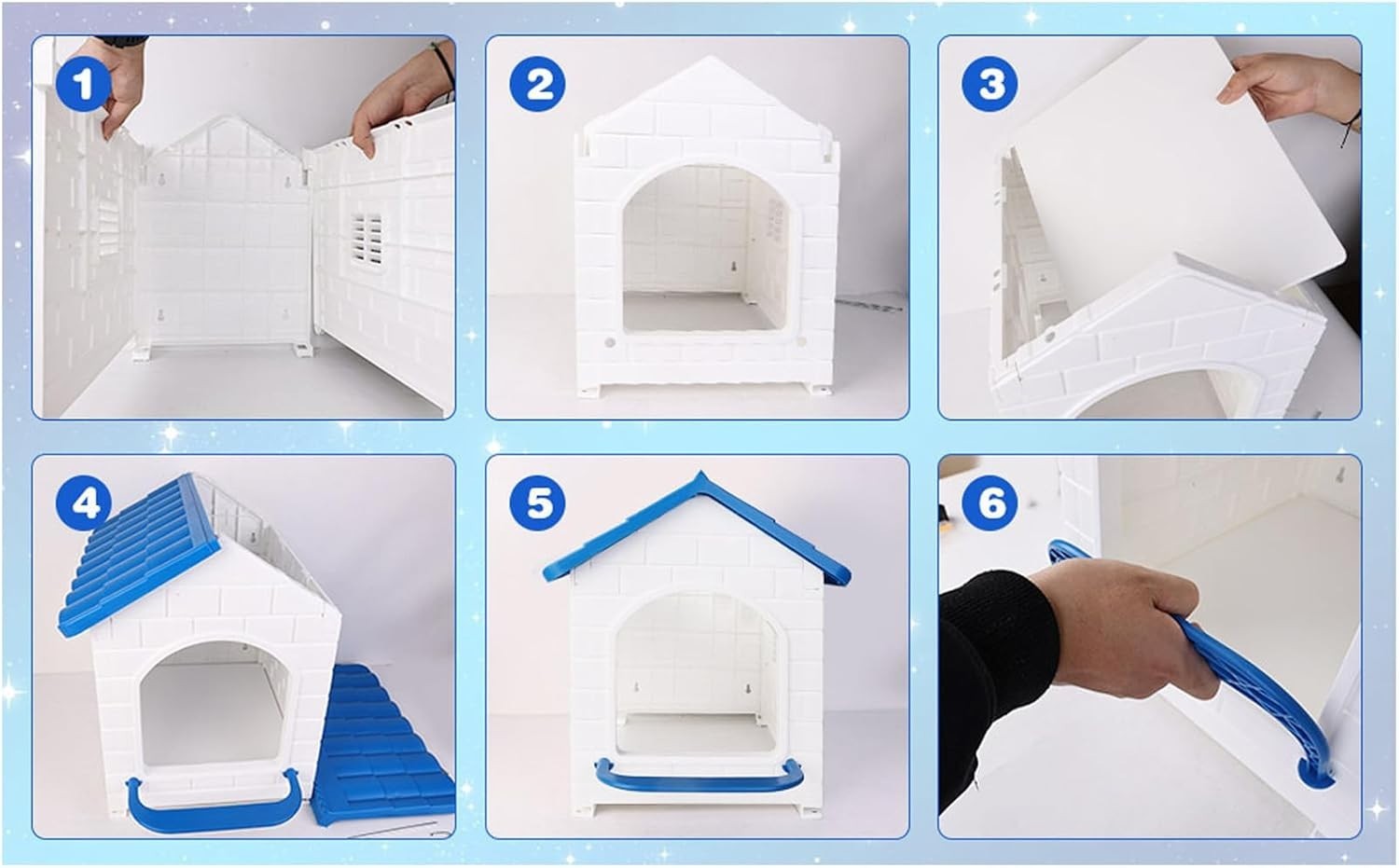 1

2

3

4

5

6