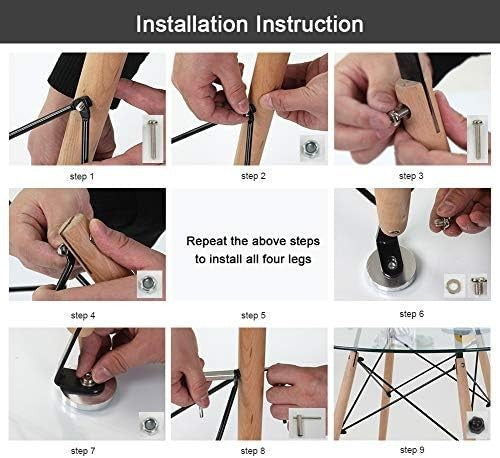 Installation Instruction

step 1

step 2

step 3

step 4

Repeat the above steps to install all four legs

step 5

step 6

step 7

step 8

step 9