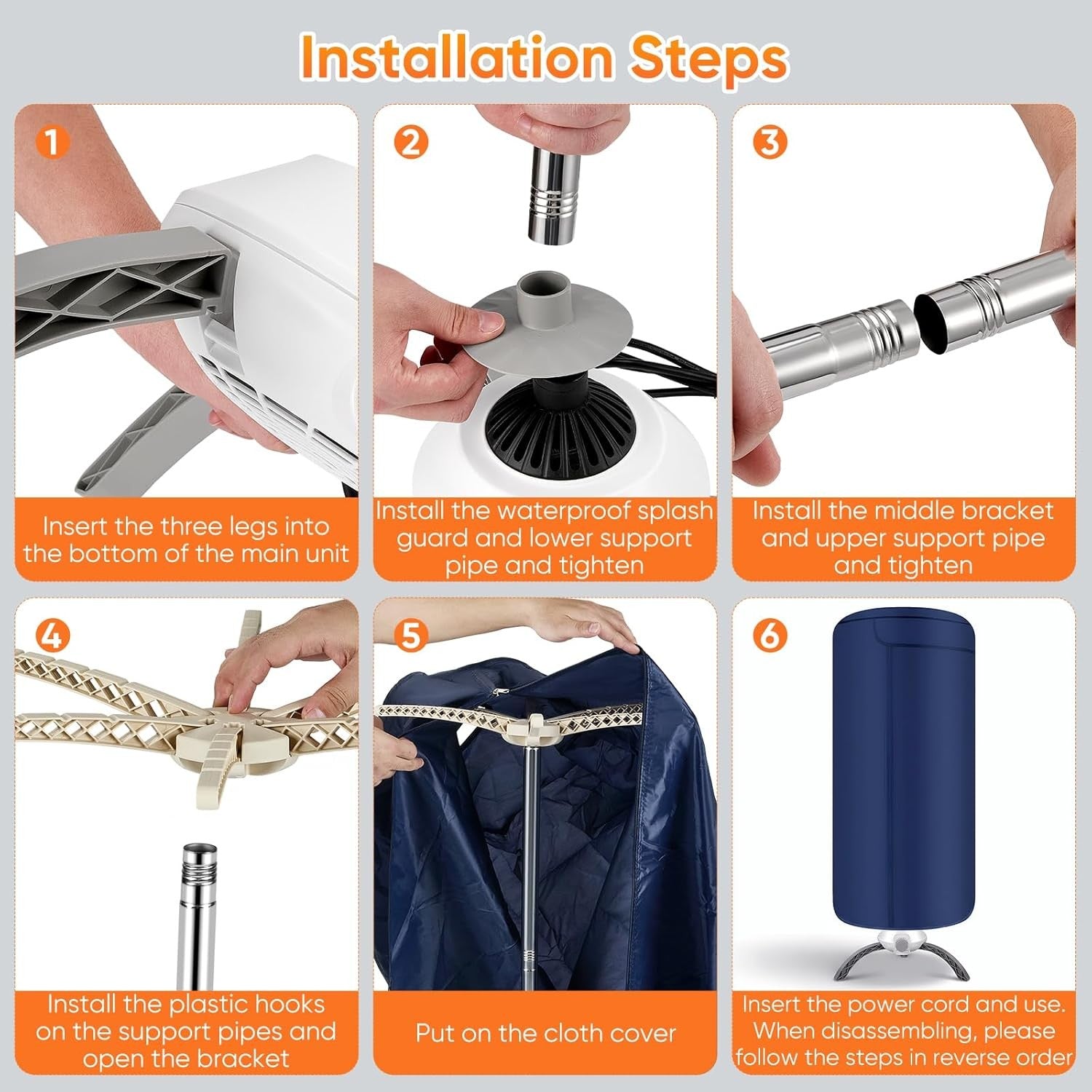 Installation Steps

1

Insert the three legs into the bottom of the main unit

2

Install the waterproof splash guard and lower support pipe and tighten

3

Install the middle bracket and upper support pipe and tighten

4

Install the plastic hooks on the support pipes and open the bracket

5

Put on the cloth cover

6

Insert the power cord and use. When disassembling, please follow the steps in reverse order