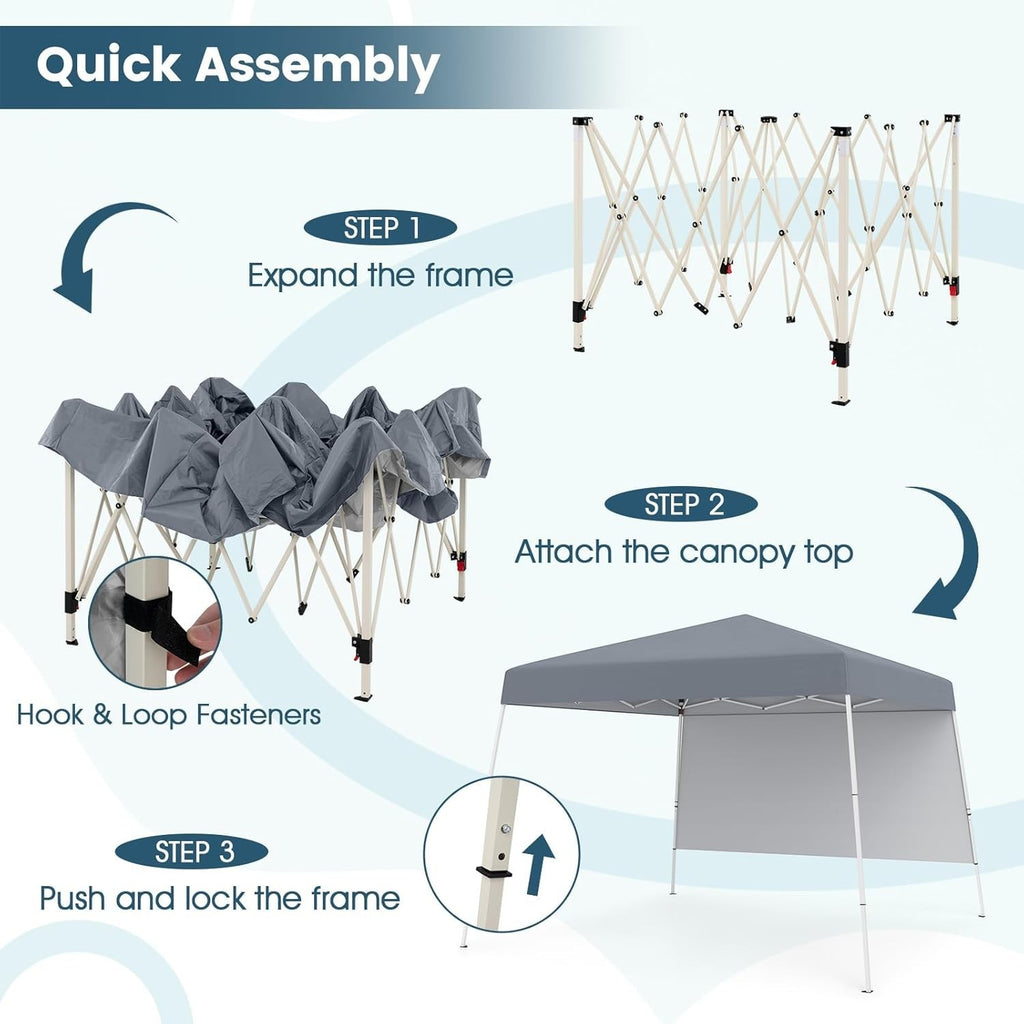 Quick Assembly

STEP 1
Expand the frame

STEP 2
Attach the canopy top

Hook & Loop Fasteners

STEP 3
Push and lock the frame