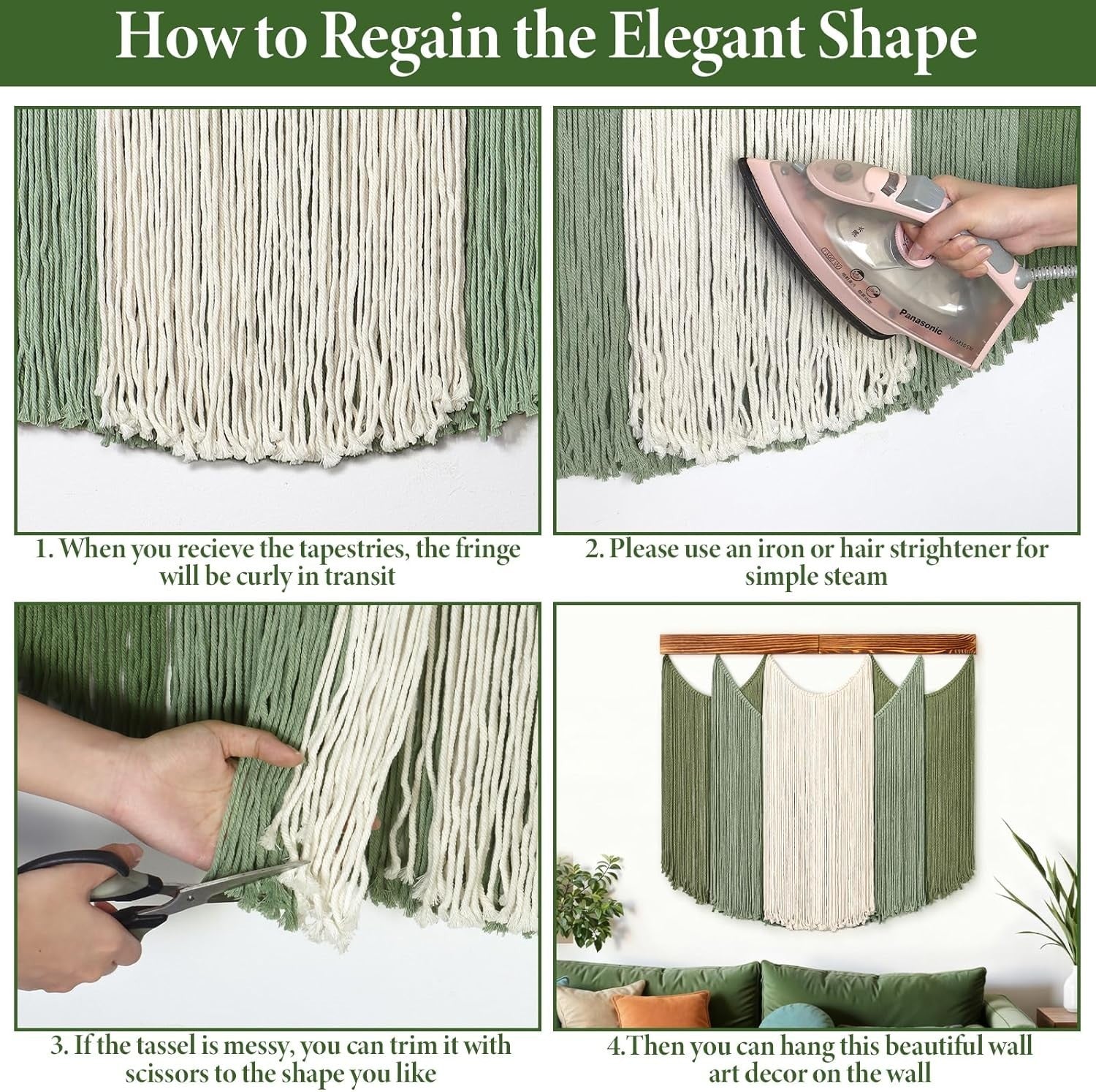 How to Regain the Elegant Shape

Panasonic

1. When you recieve the tapestries, the fringe will be curly in transit

2. Please use an iron or hair strightener for simple steam

3. If the tassel is messy, you can trim it with scissors to the shape you like

4.Then you can hang this beautiful wall art decor on the wall