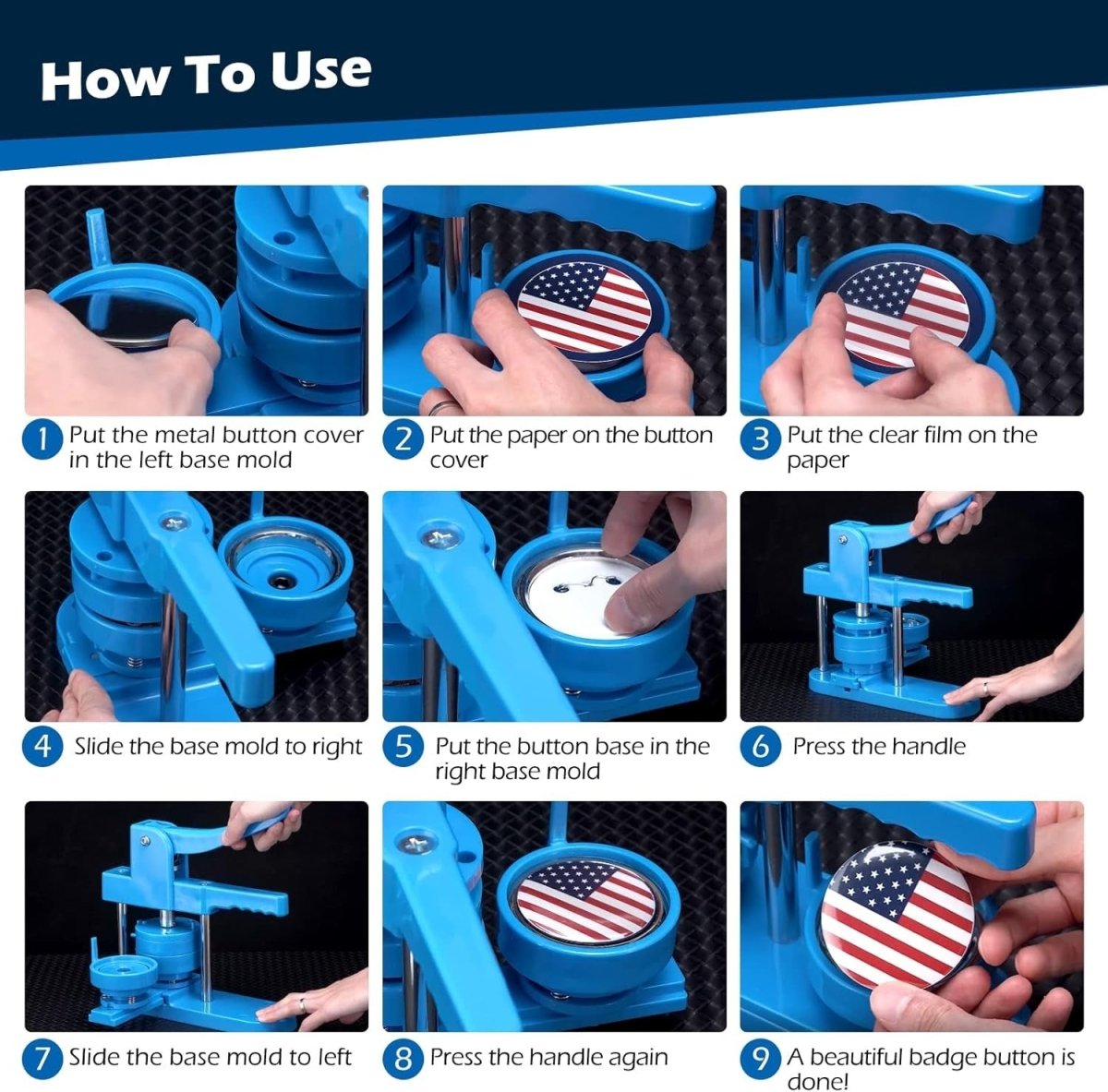 How To Use

1 Put the metal button cover in the left base mold

2 Put the paper on the button cover

3 Put the clear film on the paper

4 Slide the base mold to right

5 Put the button base in the right base mold

6 Press the handle

7 Slide the base mold to left

8 Press the handle again

9 A beautiful badge button is done!