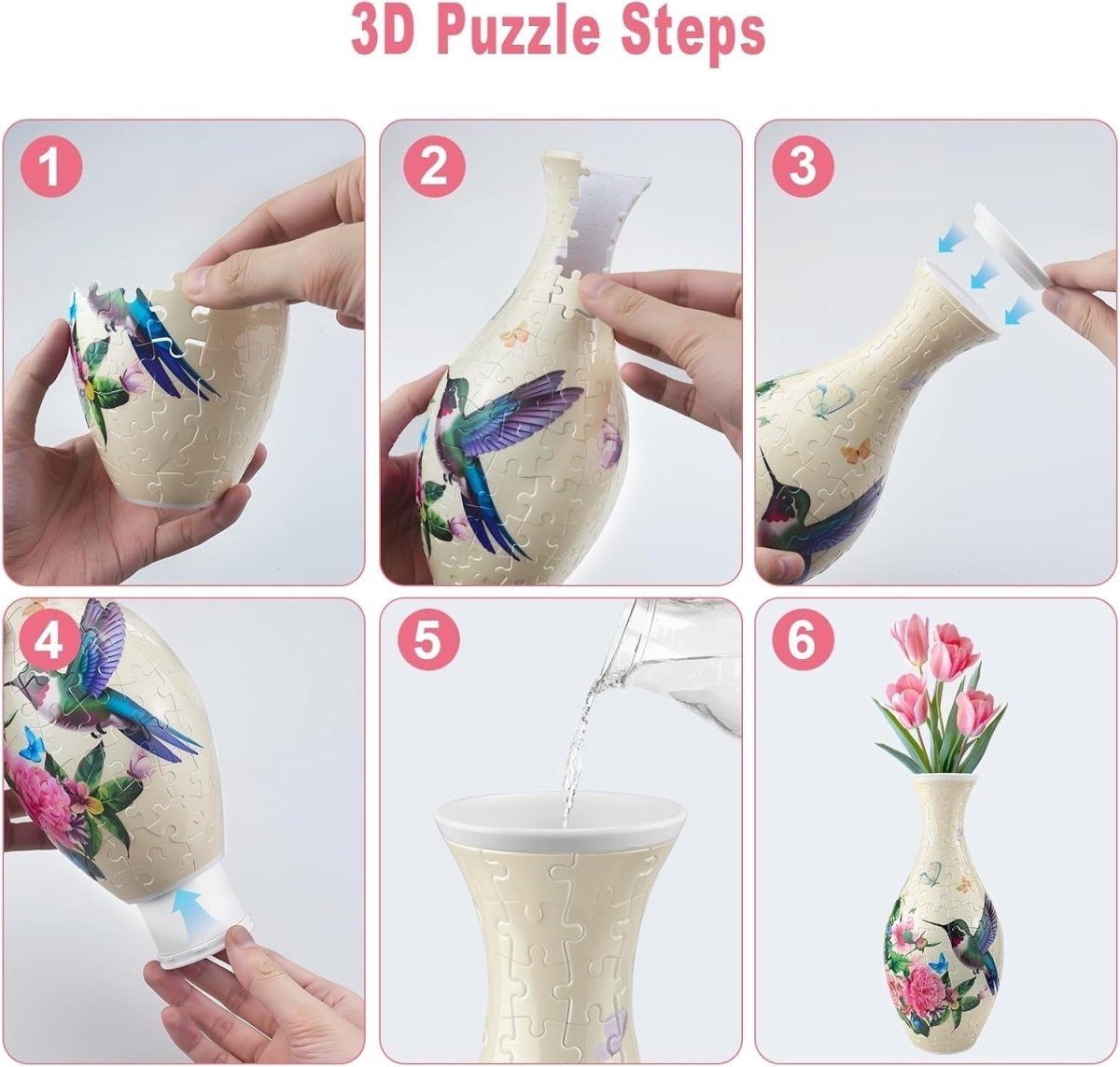 3D Puzzle Steps

1

2

3

4

5

6