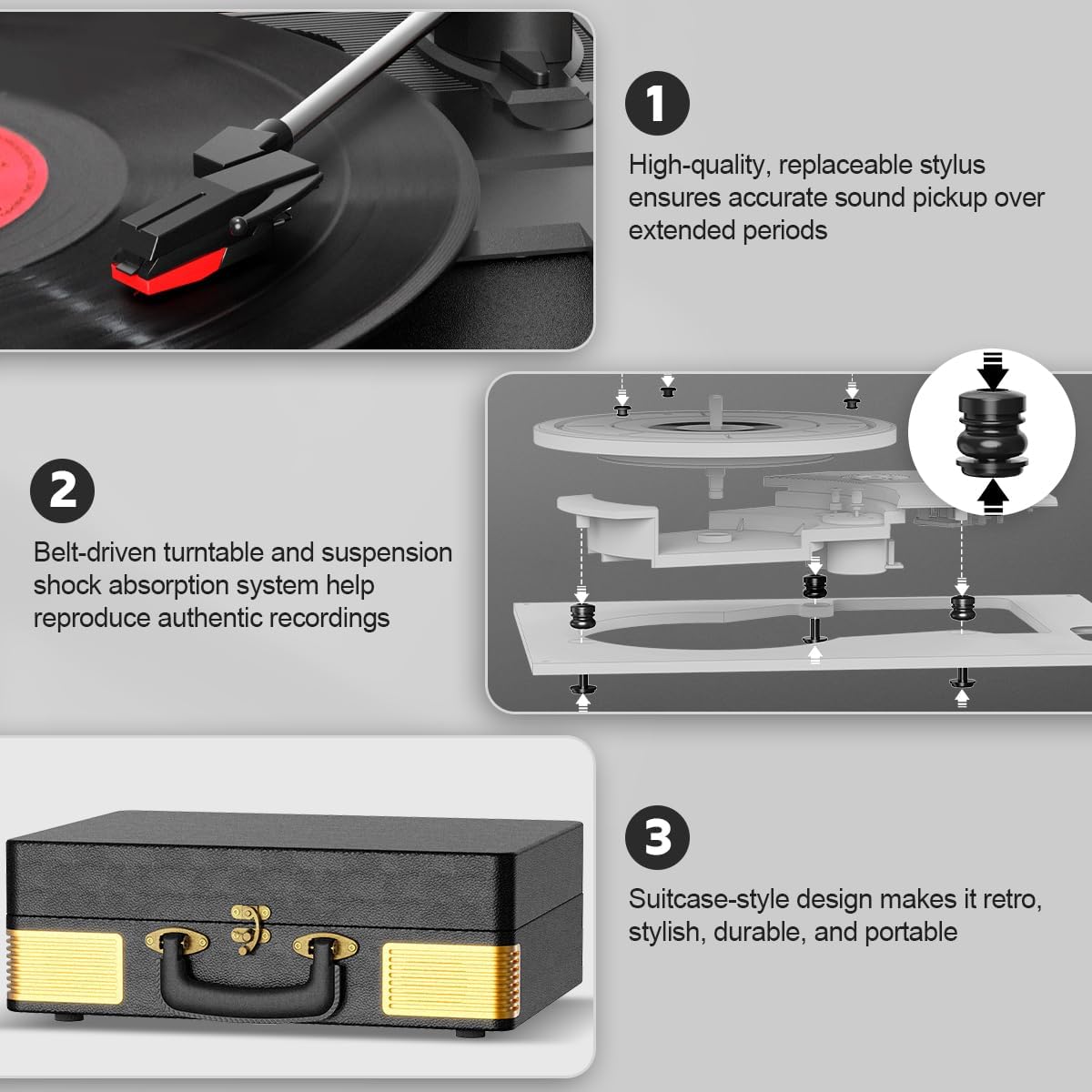 1

High-quality, replaceable stylus ensures accurate sound pickup over extended periods

2

Belt-driven turntable and suspension shock absorption system help reproduce authentic recordings

3

Suitcase-style design makes it retro, stylish, durable, and portable