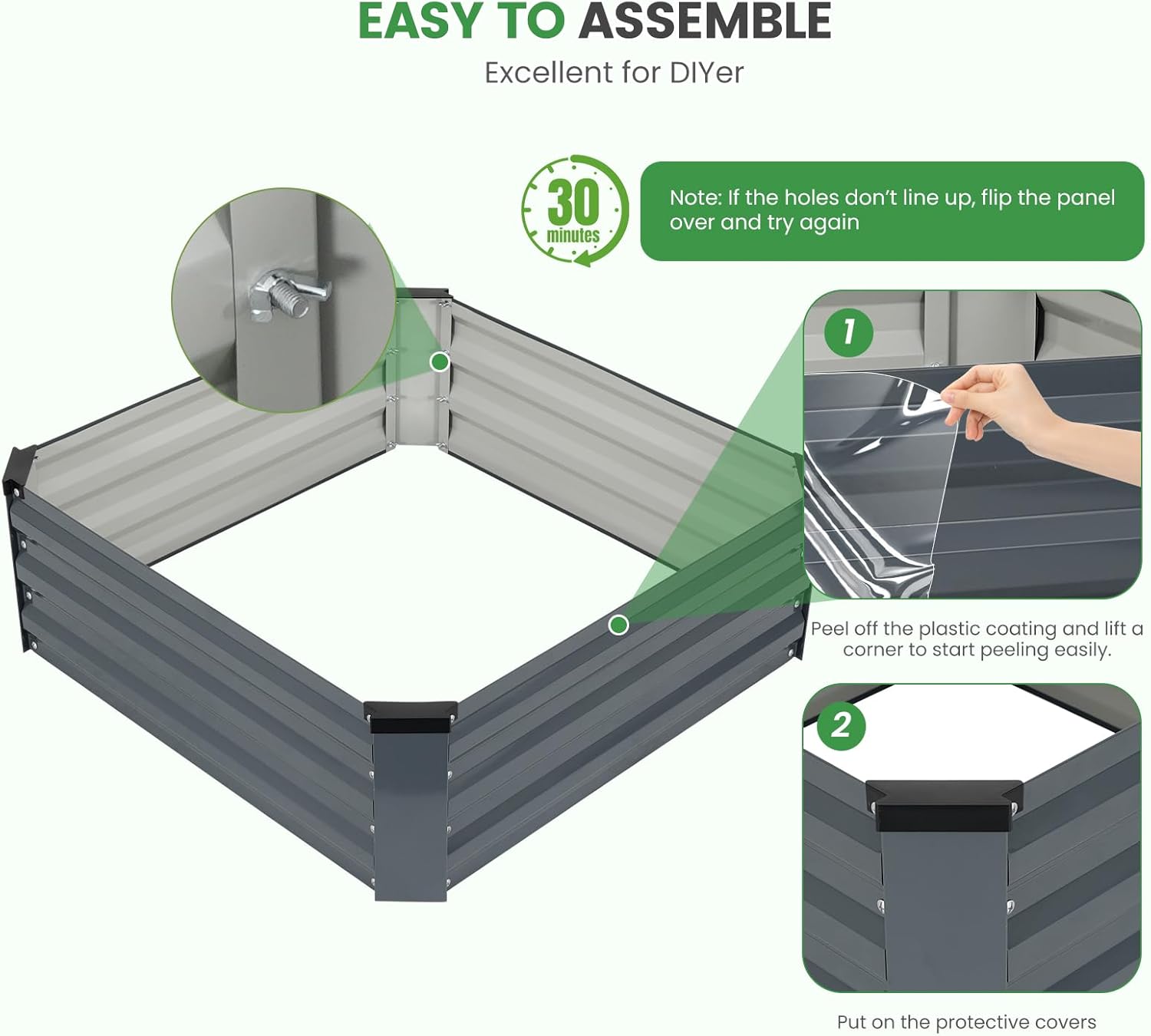 EASY TO ASSEMBLE

Excellent for DIYer

30 minutes

Note: If the holes don't line up, flip the panel over and try again

1

Peel off the plastic coating and lift a corner to start peeling easily.

2

Put on the protective covers