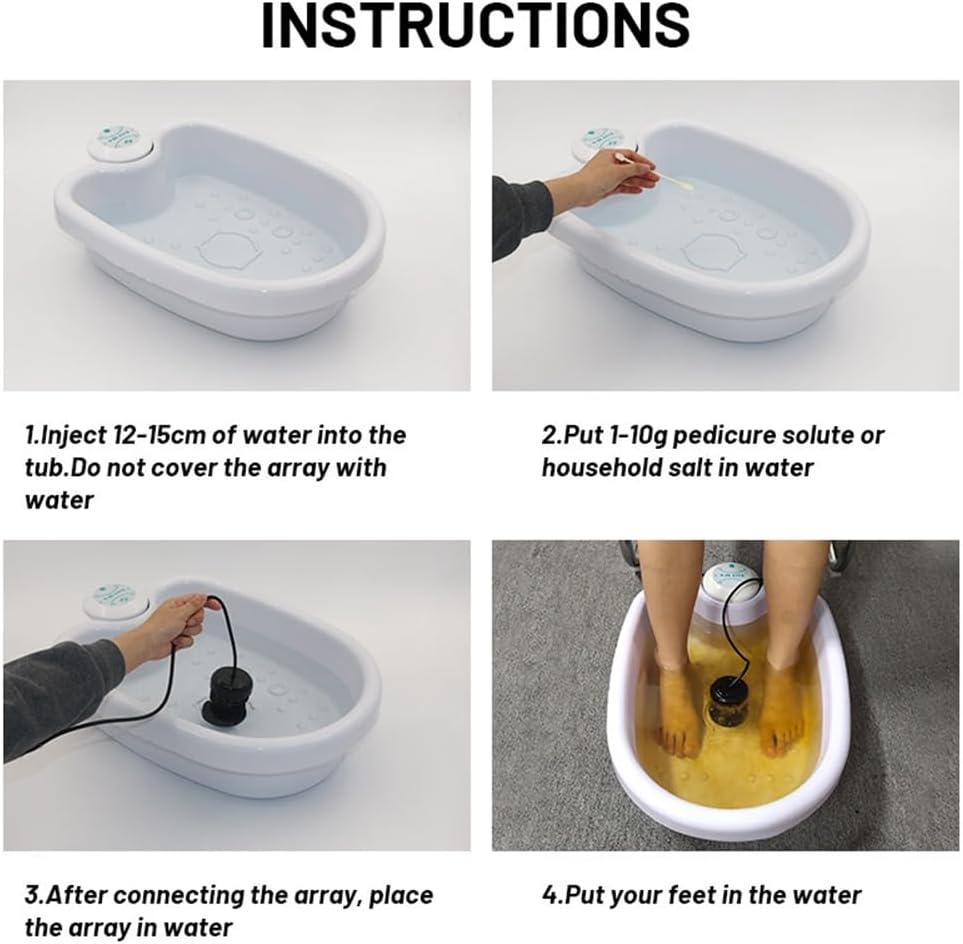 INSTRUCTIONS

1.Inject 12-15cm of water into the tub.Do not cover the array with water

2.Put 1-10g pedicure solute or household salt in water

3.After connecting the array, place the array in water

4.Put your feet in the water