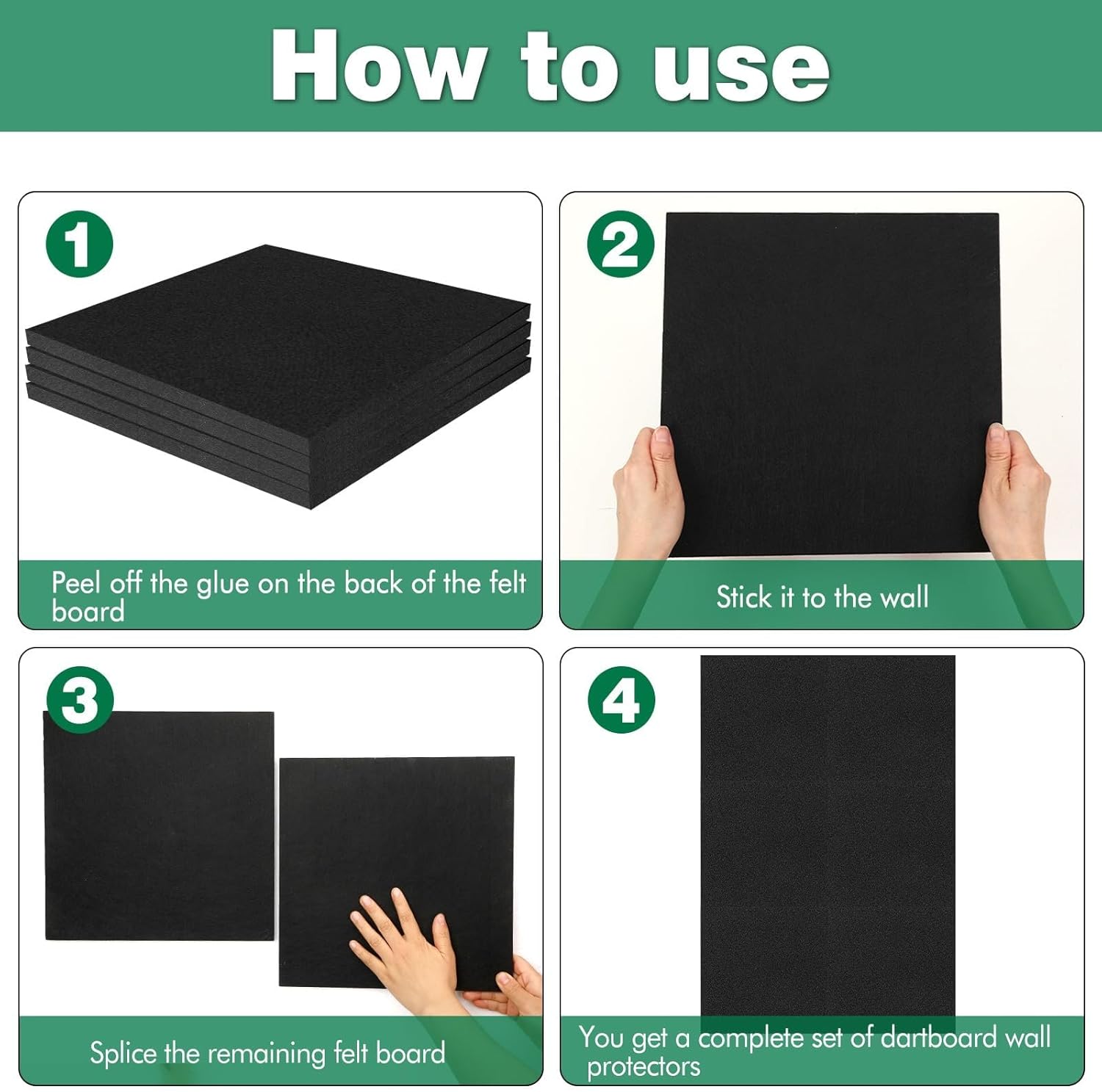 How to use

1

Peel off the glue on the back of the felt board

2

Stick it to the wall

3

Splice the remaining felt board

4

You get a complete set of dartboard wall protectors