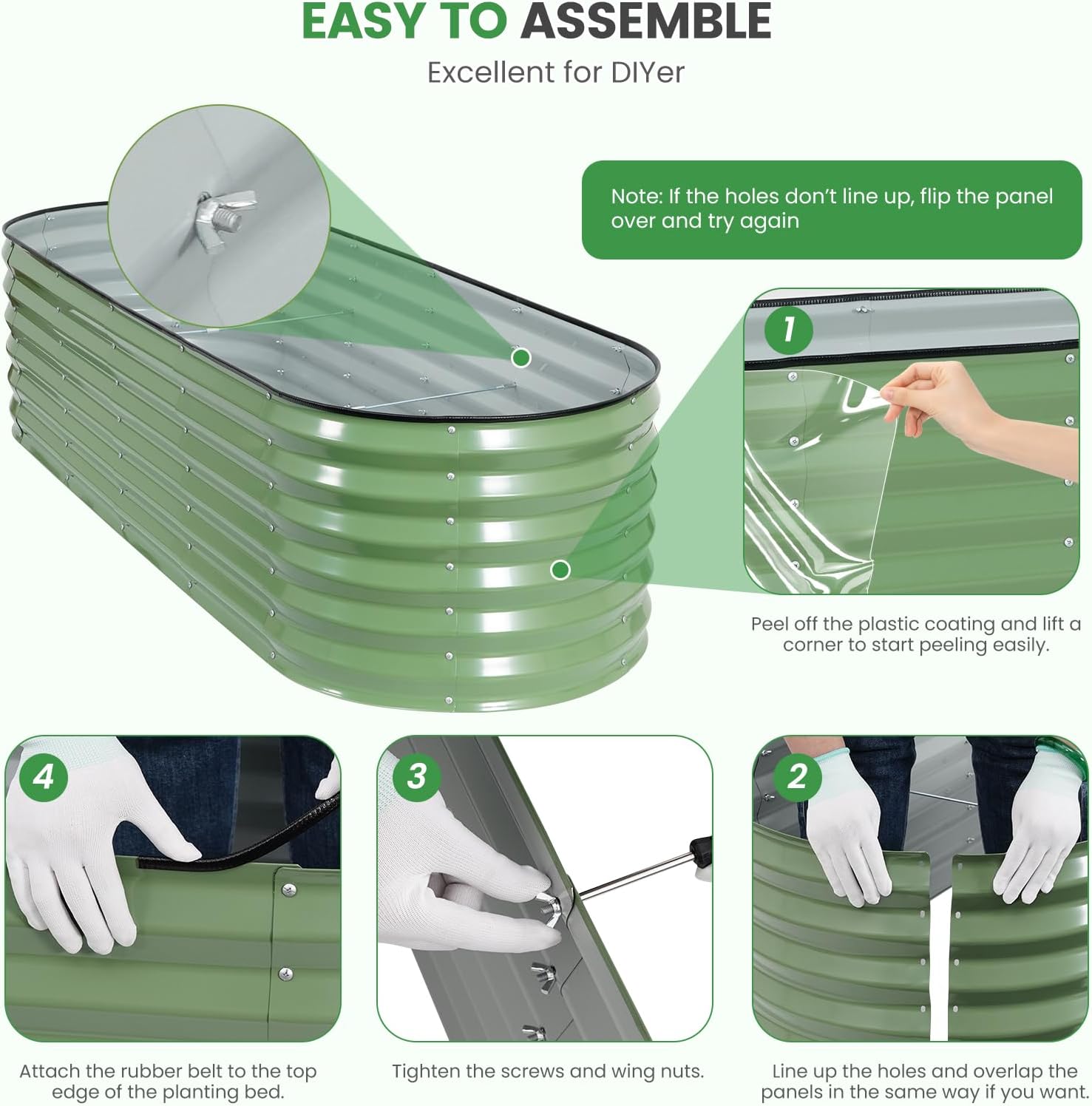 EASY TO ASSEMBLE

Excellent for DIYer

Note: If the holes don't line up, flip the panel over and try again

1

Peel off the plastic coating and lift a corner to start peeling easily.

4

Attach the rubber belt to the top edge of the planting bed.

3

Tighten the screws and wing nuts.

2

Line up the holes and overlap the panels in the same way if you want.