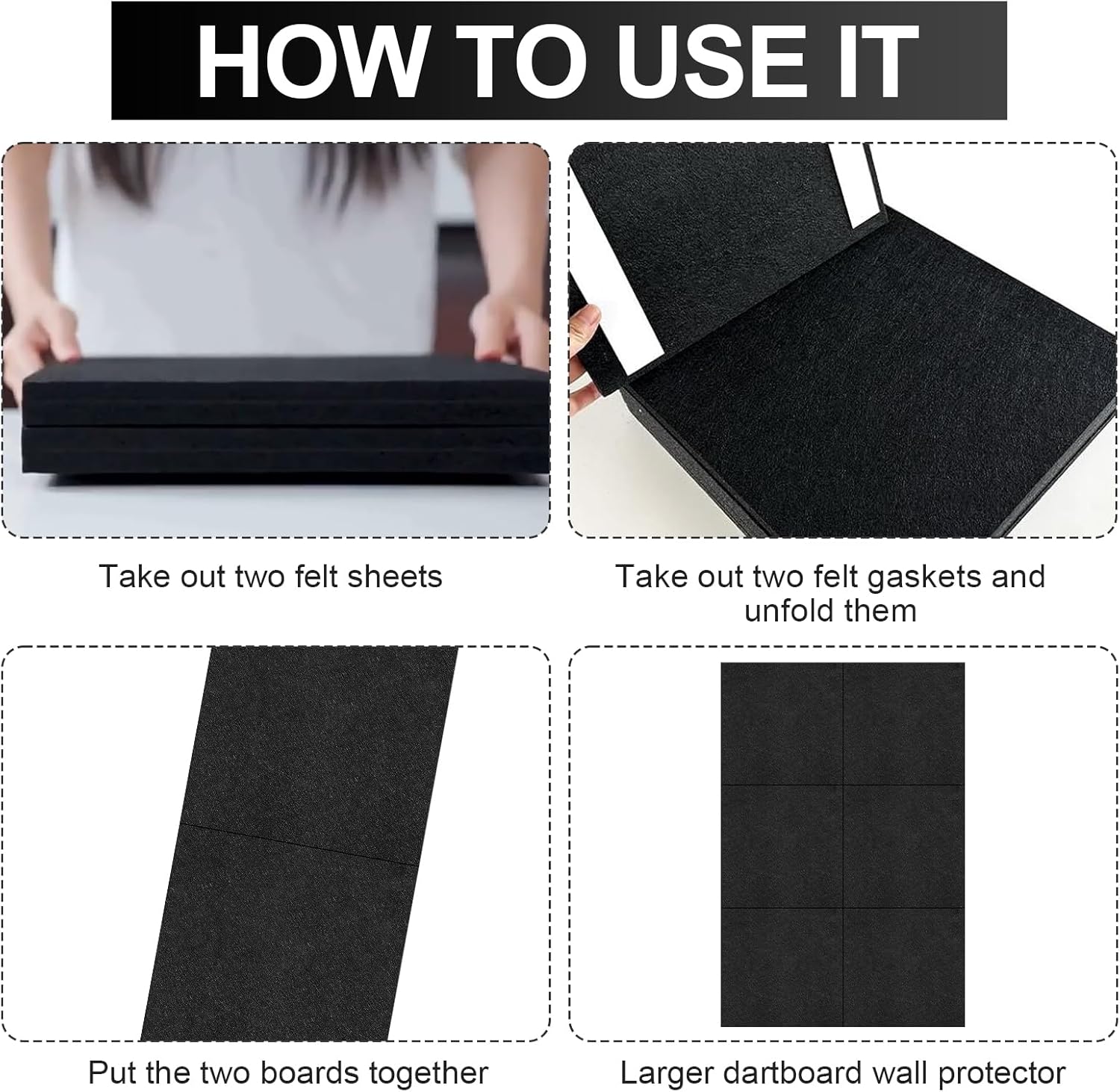 HOW TO USE IT

Take out two felt sheets

Take out two felt gaskets and unfold them

Put the two boards together

Larger dartboard wall protector