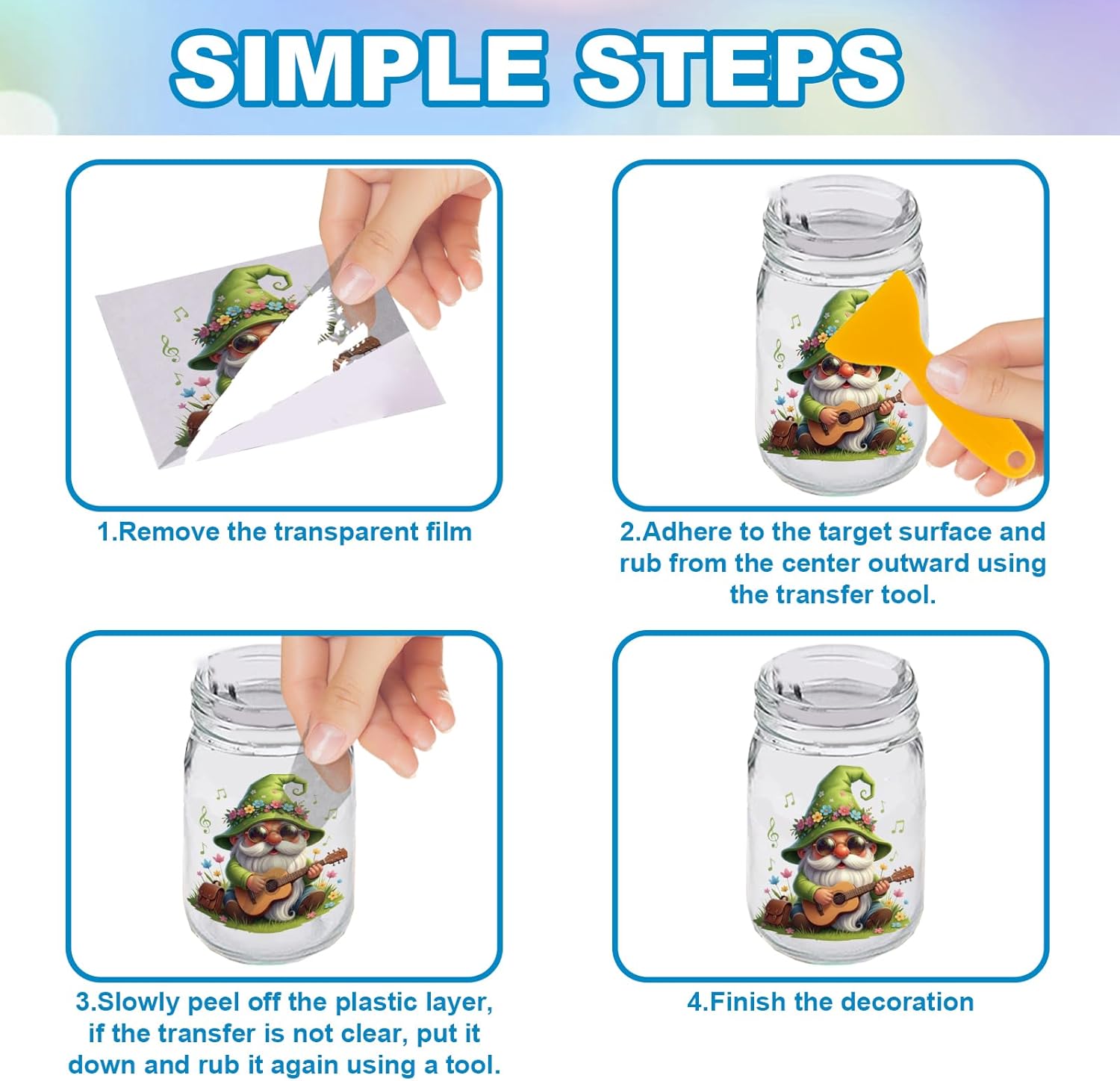 SIMPLE STEPS

1.Remove the transparent film

2.Adhere to the target surface and rub from the center outward using the transfer tool.

3.Slowly peel off the plastic layer, if the transfer is not clear, put it down and rub it again using a tool.

4.Finish the decoration