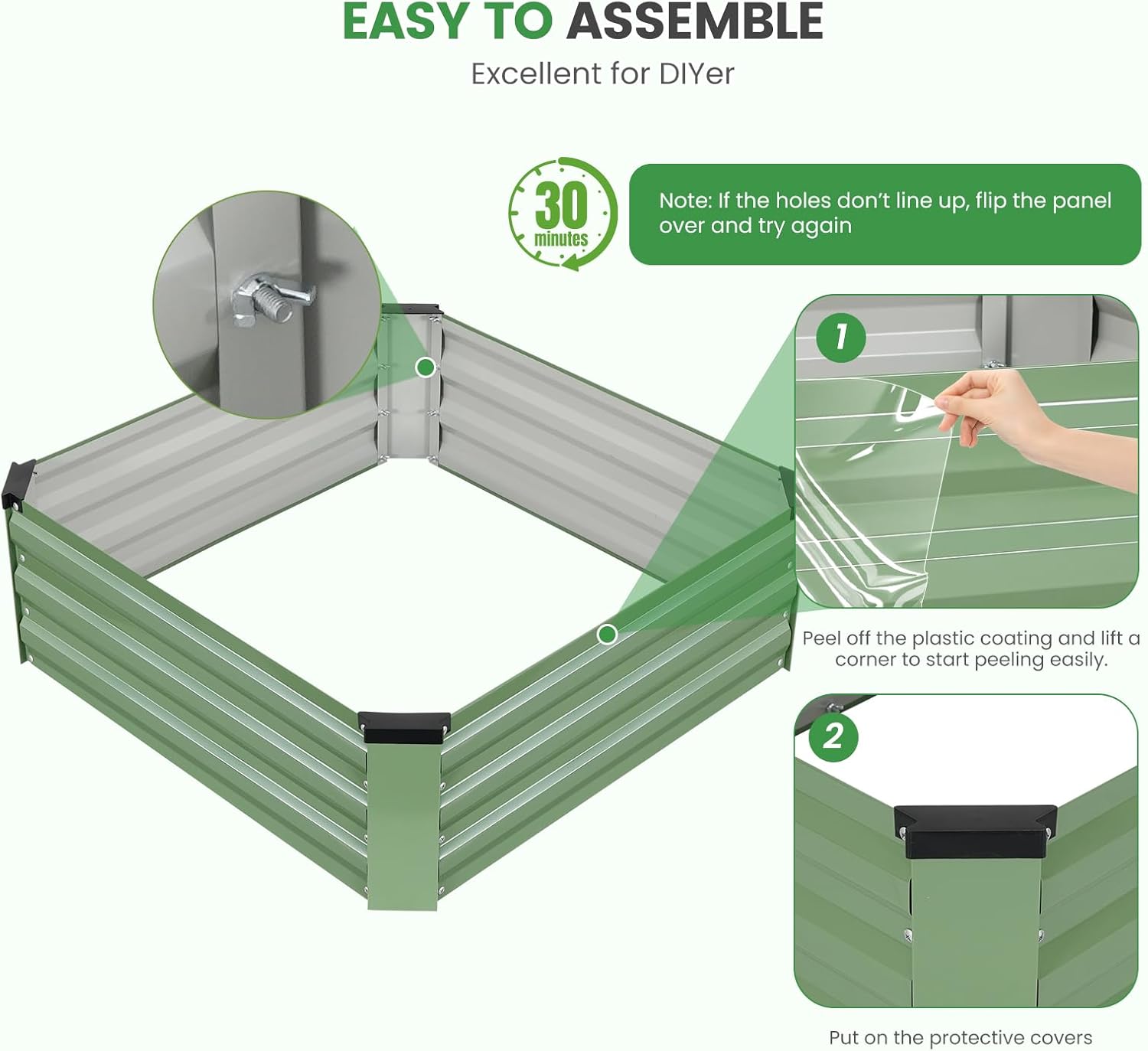 EASY TO ASSEMBLE

Excellent for DIYer

30 minutes

Note: If the holes don't line up, flip the panel over and try again

1

Peel off the plastic coating and lift a corner to start peeling easily.

2

Put on the protective covers