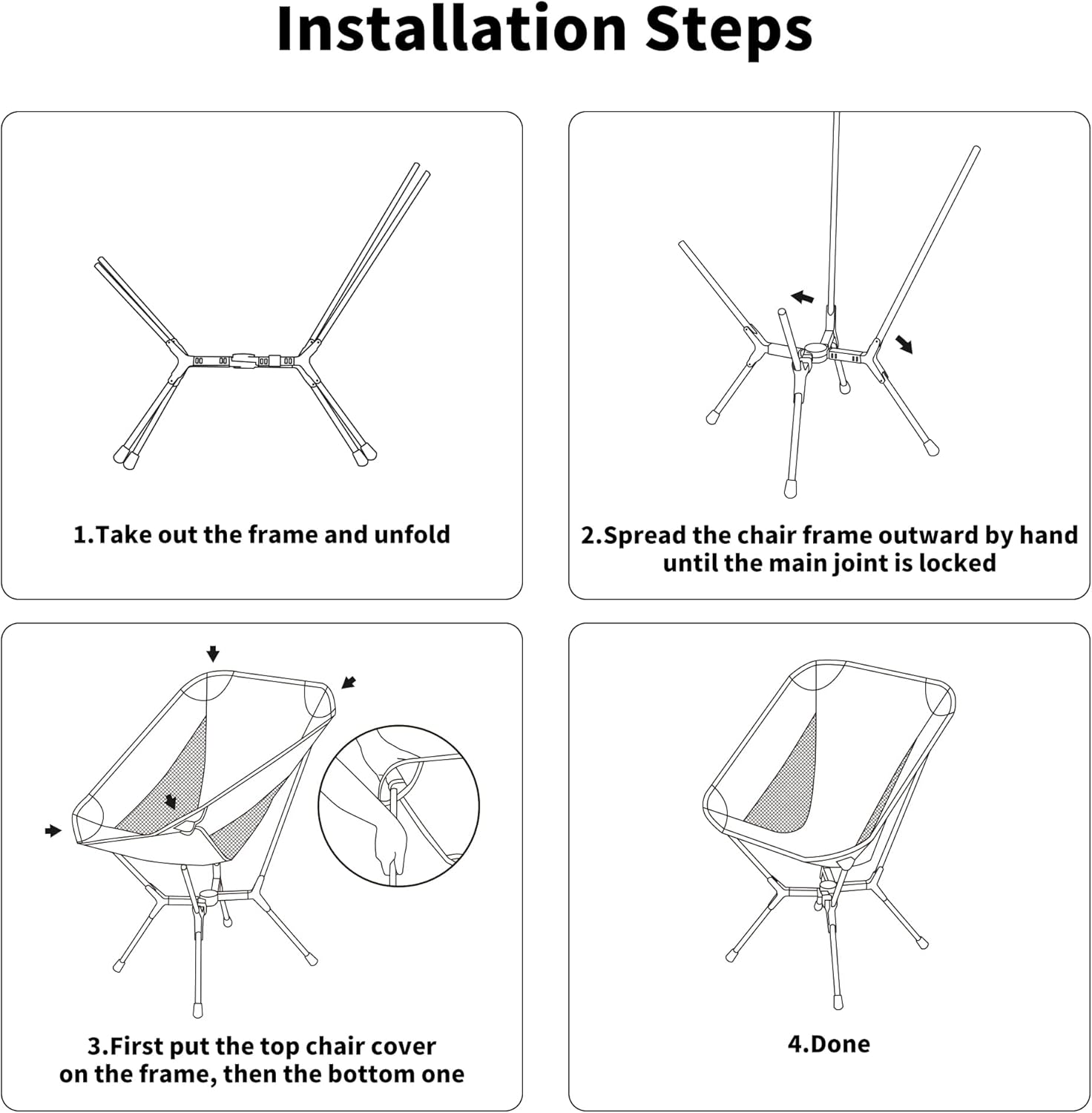 Installation Steps

1.Take out the frame and unfold

2.Spread the chair frame outward by hand until the main joint is locked

3.First put the top chair cover on the frame, then the bottom one

4.Done