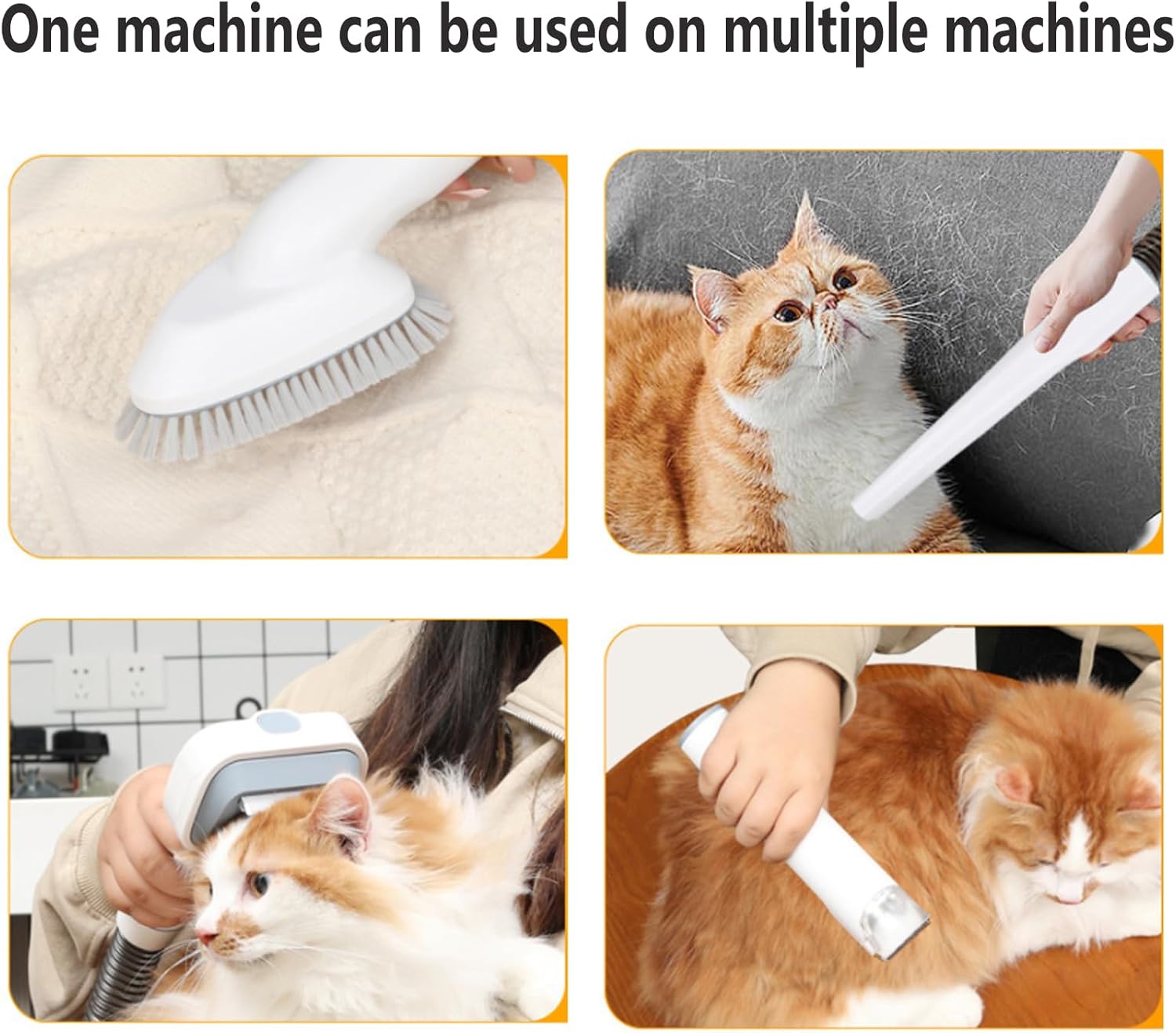 One machine can be used on multiple machines