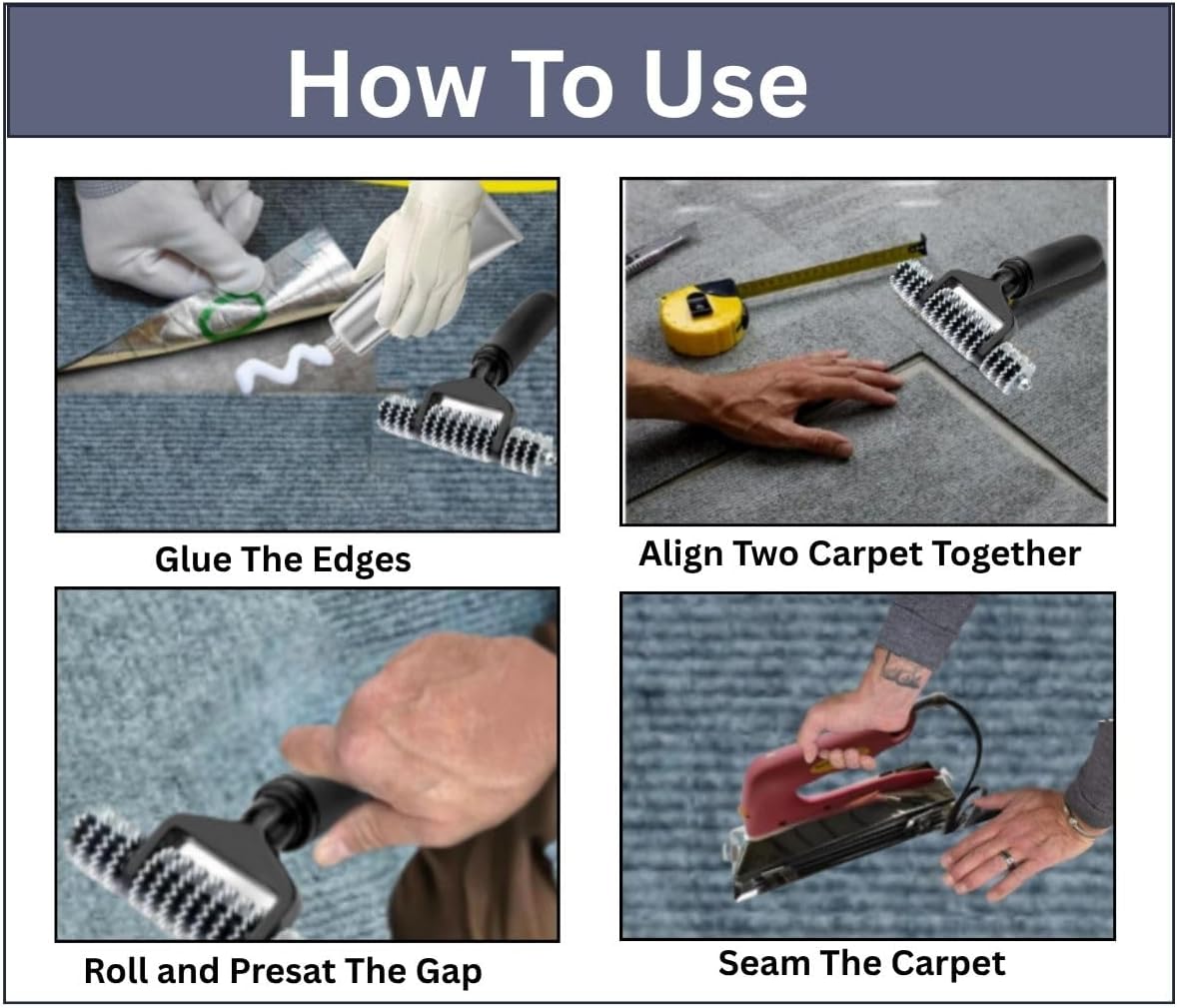 How To Use

Glue The Edges

Align Two Carpet Together

Roll and Presat The Gap

Seam The Carpet