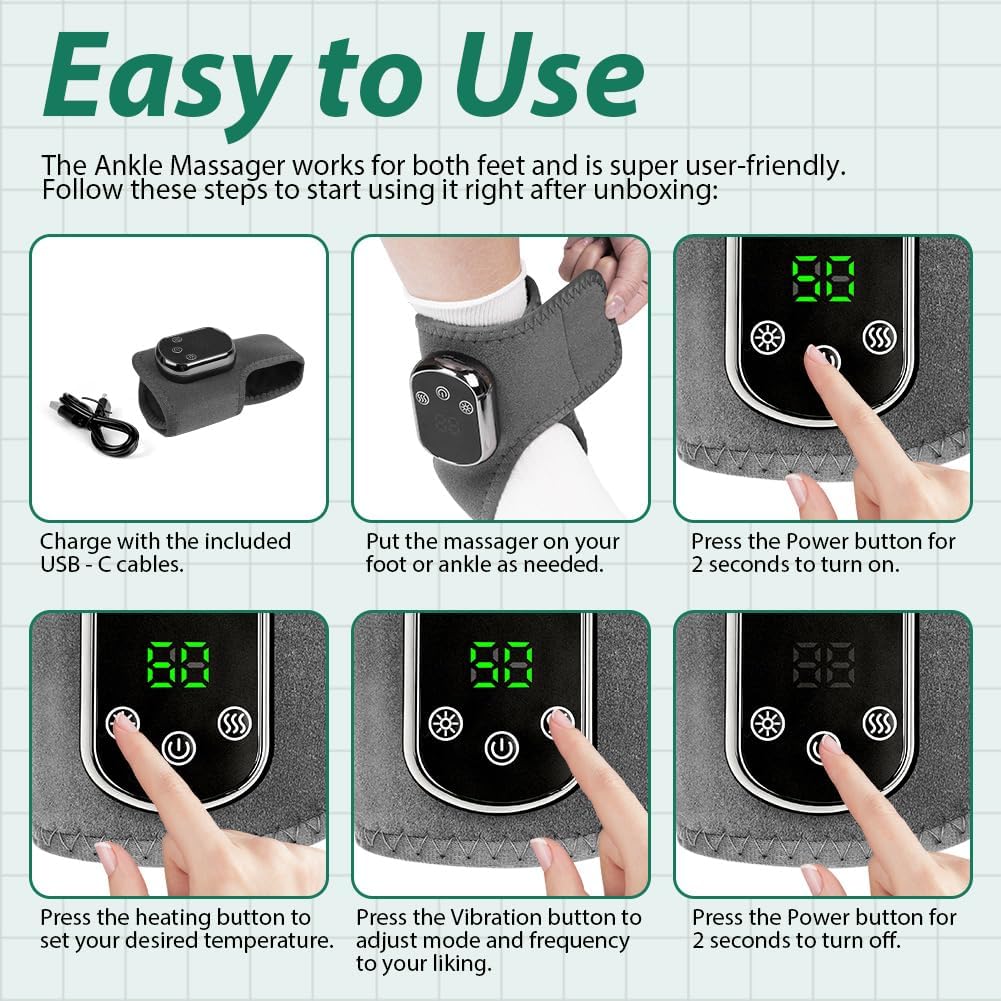 Easy to Use

The Ankle Massager works for both feet and is super user-friendly. Follow these steps to start using it right after unboxing:

Charge with the included USB - C cables.

Put the massager on your foot or ankle as needed.

60

Press the Power button for 2 seconds to turn on.

60

Press the heating button to set your desired temperature.

60

Press the Vibration button to adjust mode and frequency to your liking.

Press the Power button for 2 seconds to turn off.