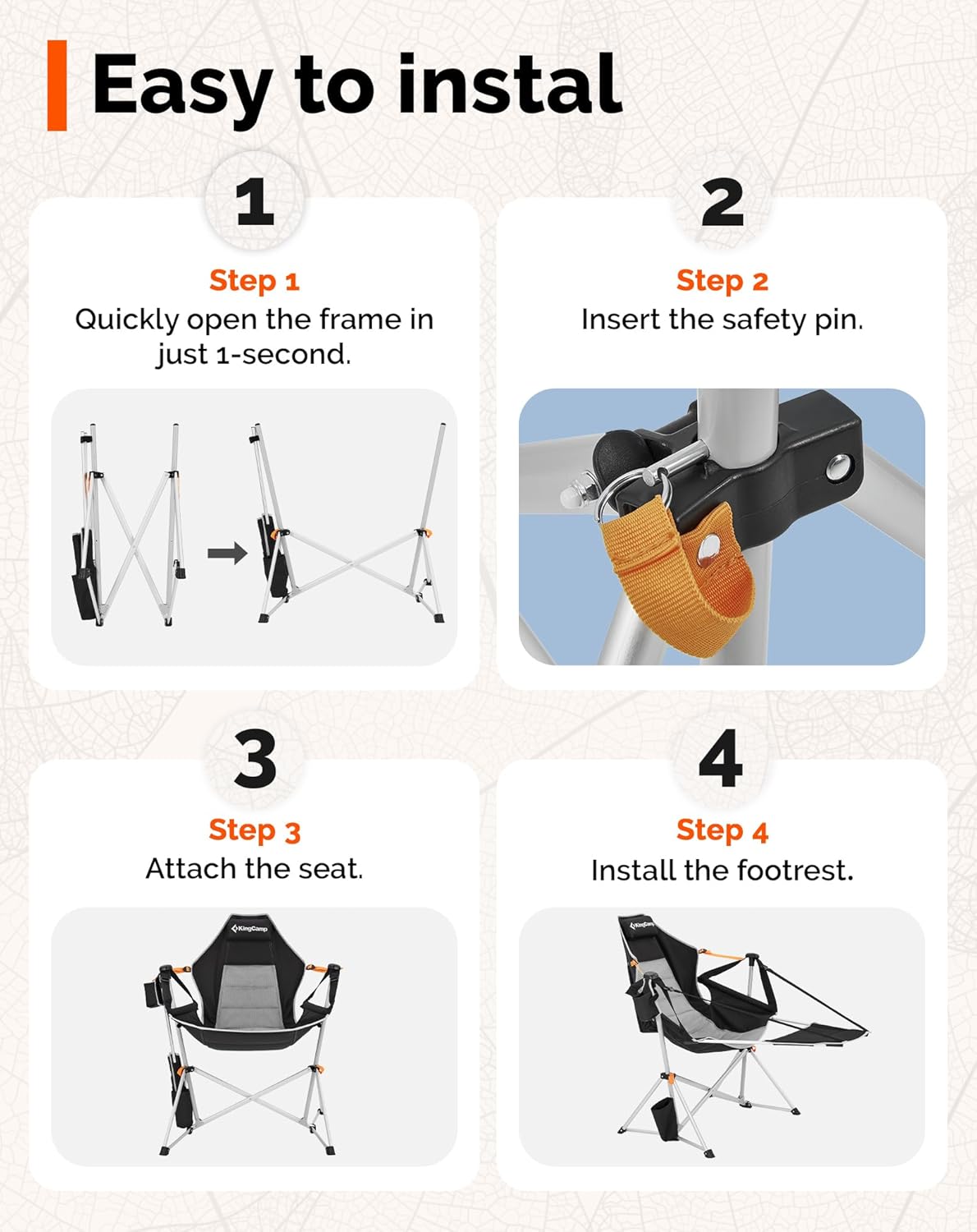 Easy to instal

1

Step 1
Quickly open the frame in just 1-second.

2

Step 2
Insert the safety pin.

3

Step 3
Attach the seat.

KingCamp

4

Step 4
Install the footrest.

KingCamp