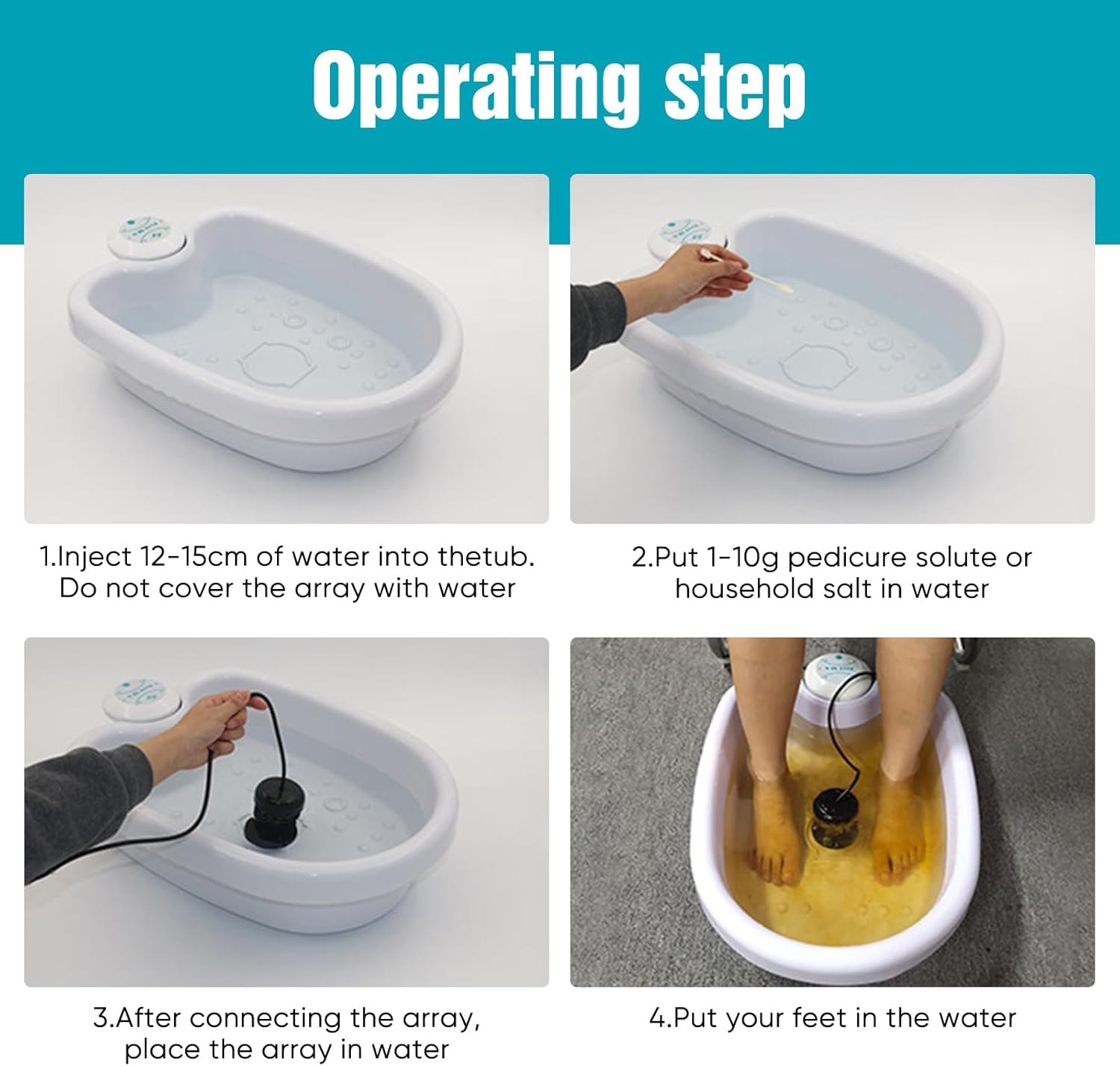 Operating step

1.Inject 12-15cm of water into thetub. Do not cover the array with water

2.Put 1-10g pedicure solute or household salt in water

3.After connecting the array, place the array in water

4.Put your feet in the water