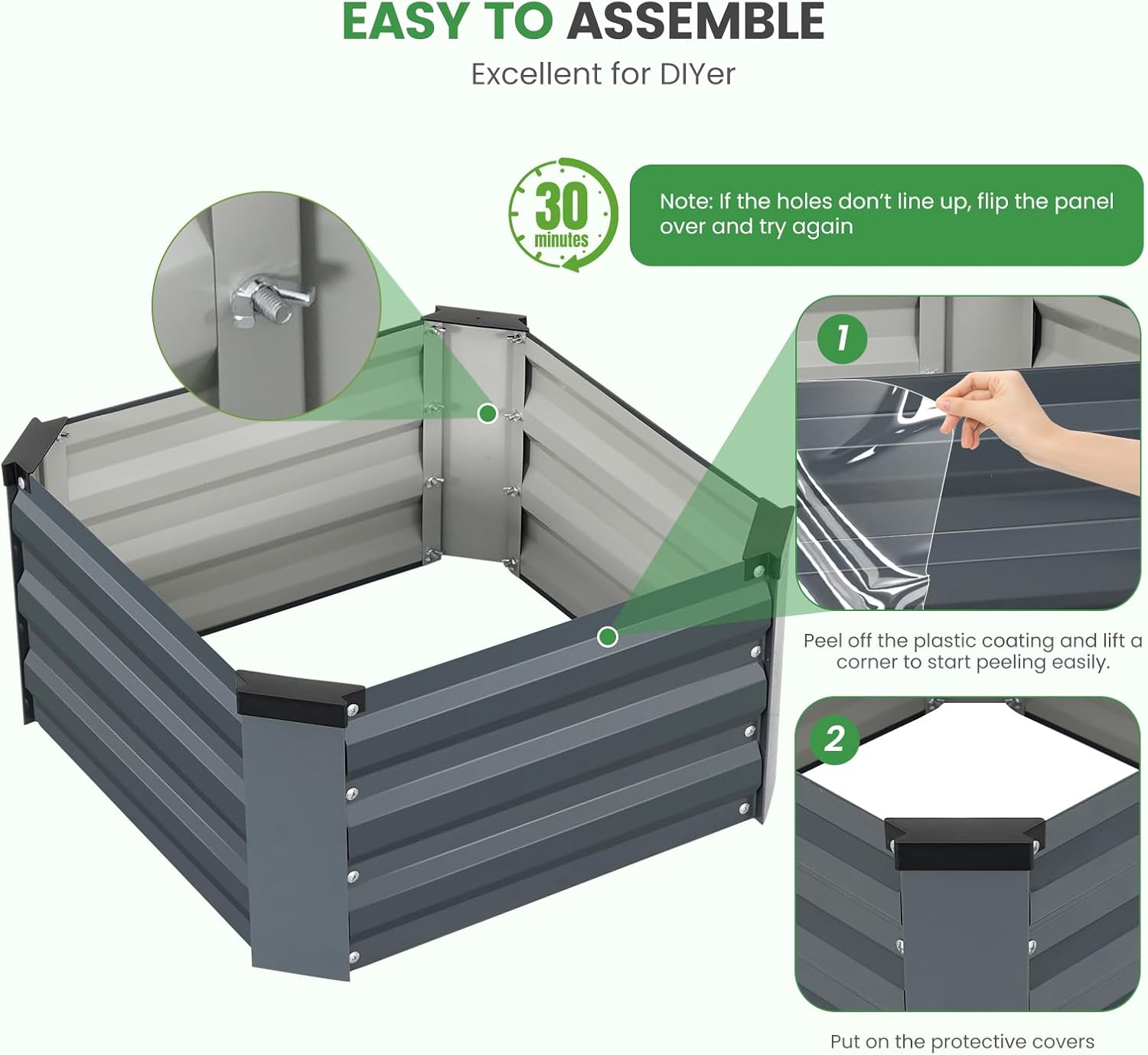 EASY TO ASSEMBLE
Excellent for DIYer

30 minutes

Note: If the holes don't line up, flip the panel over and try again

1

Peel off the plastic coating and lift a corner to start peeling easily.

2

Put on the protective covers